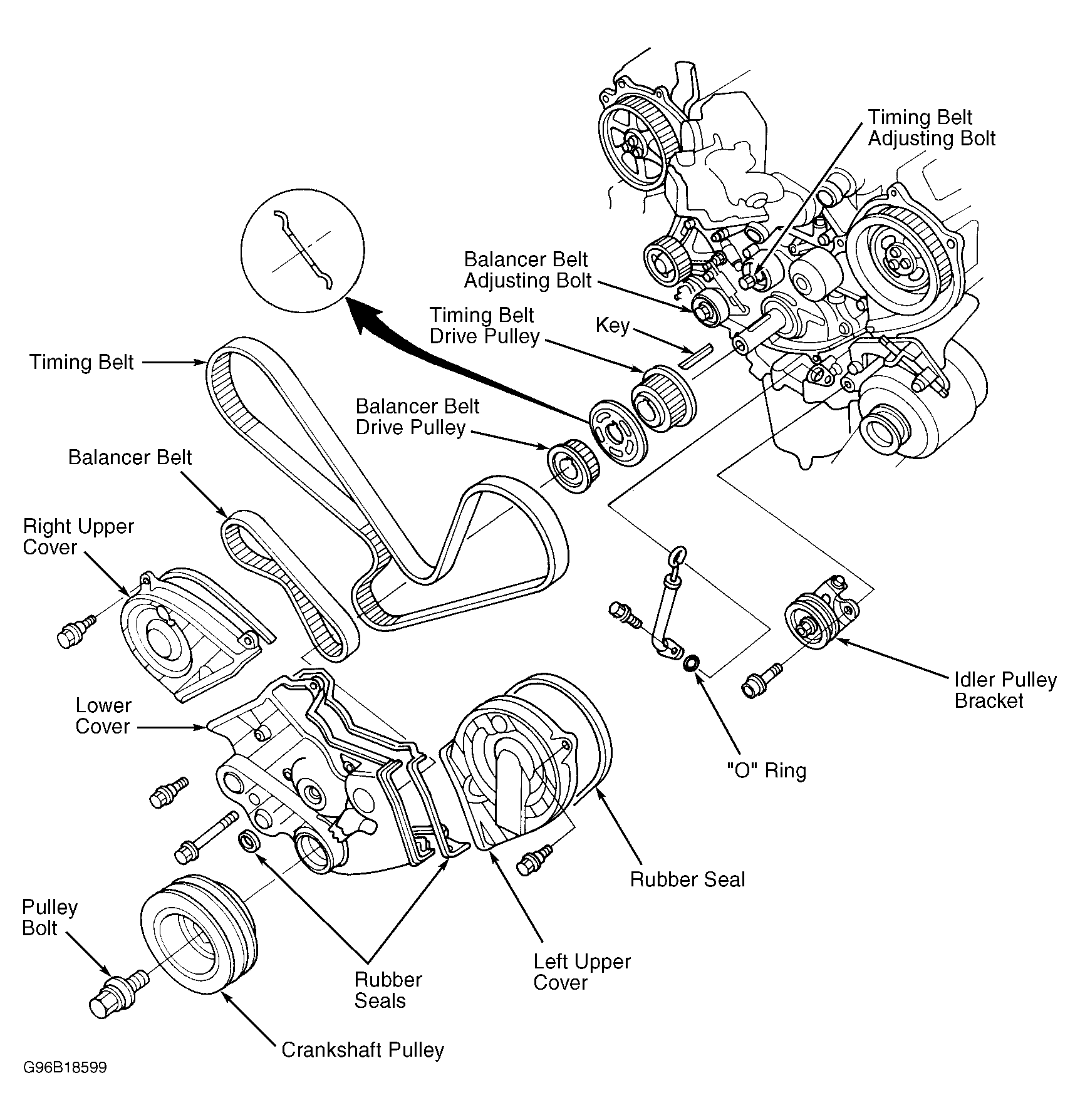 Timing Belt Adjusting Bolt

Balancer Belt Adjusting Bolt

Timing Belt Drive Pulley

Key

Timing Belt

Balancer Belt Drive Pulley

Balancer Belt

Right Upper Cover

Lower Cover

Idler Pulley Bracket

"O" Ring

Rubber Seal

Pulley Bolt

Rubber Seals

Left Upper Cover

Crankshaft Pulley

G96B18599