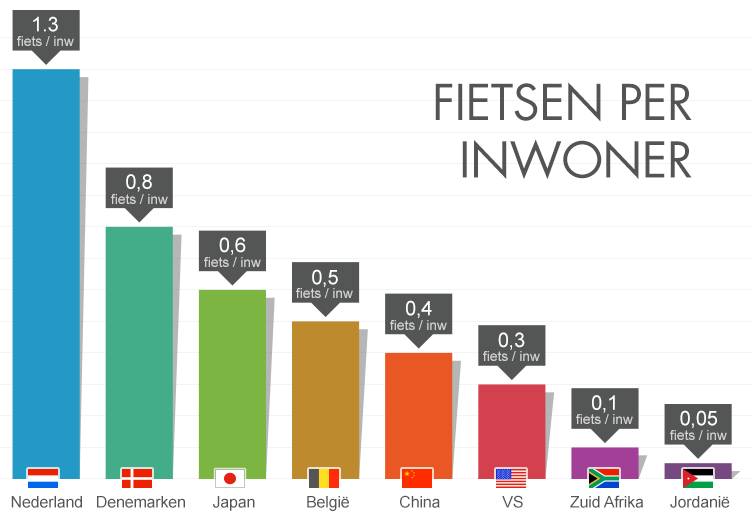 FIETSEN PER INWONER

1.3
fiets / inw

0,8
fiets / inw

0,6
fiets / inw

0,5
fiets / inw

0,4
fiets / inw

0,3
fiets / inw

0,1
fiets / inw

0,05
fiets / inw

Nederland
Denemarken
Japan
België
China
VS
Zuid Afrika
Jordanië