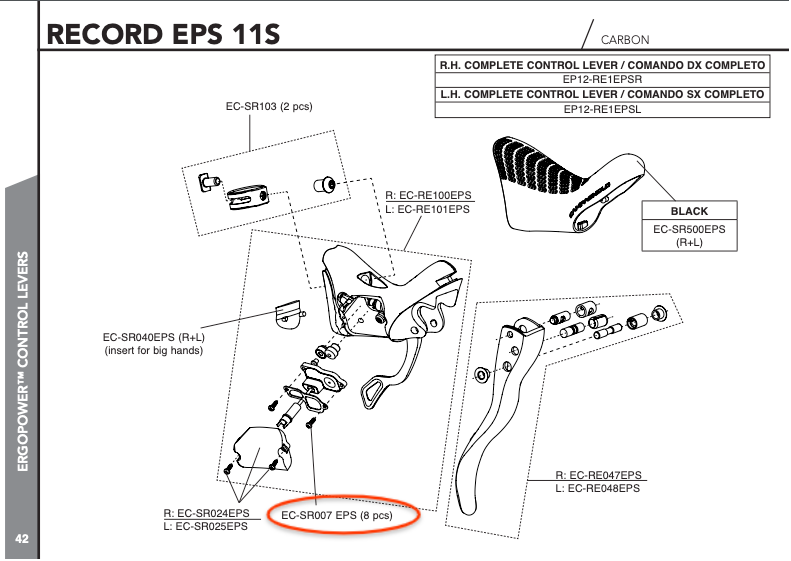 RECORD EPS 11S

CARBON

| R.H. COMPLETE CONTROL LEVER / COMANDO DX COMPLETO |
|---|
| EP12-RE1EPSR |
| L.H. COMPLETE CONTROL LEVER / COMANDO SX COMPLETO |
| EP12-RE1EPSL |

EC-SR103 (2 pcs)

R: EC-RE100EPS
L: EC-RE101EPS

BLACK
EC-SR500EPS (R+L)

EC-SR040EPS (R+L)
(insert for big hands)

R: EC-RE047EPS
L: EC-RE048EPS

R: EC-SR024EPS
L: EC-SR025EPS

EC-SR007 EPS (8 pcs)

ERGOPOWER™ CONTROL LEVERS

42