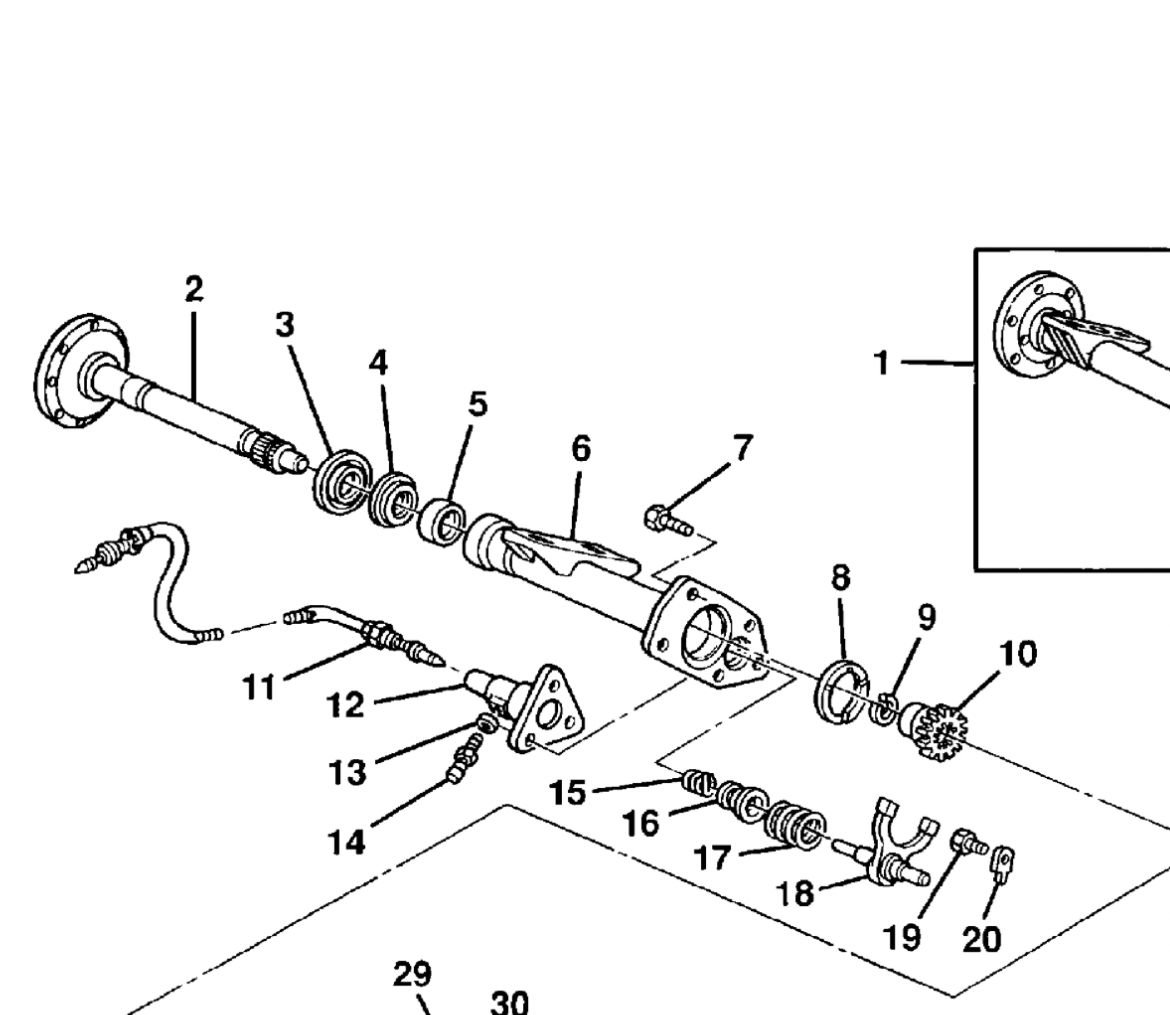 2
3
4
5
6
7
1
8
9
10
11
12
13
14
15
16
17
18
19
20
29
30