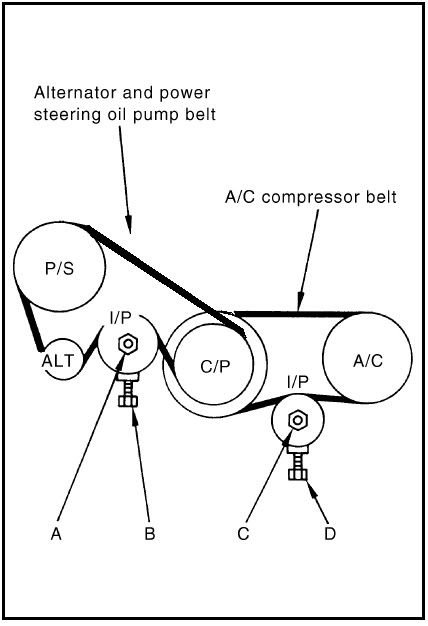 Alternator and power steering oil pump belt

A/C compressor belt

P/S

I/P

ALT

C/P

A/C

I/P

A

B

C

D