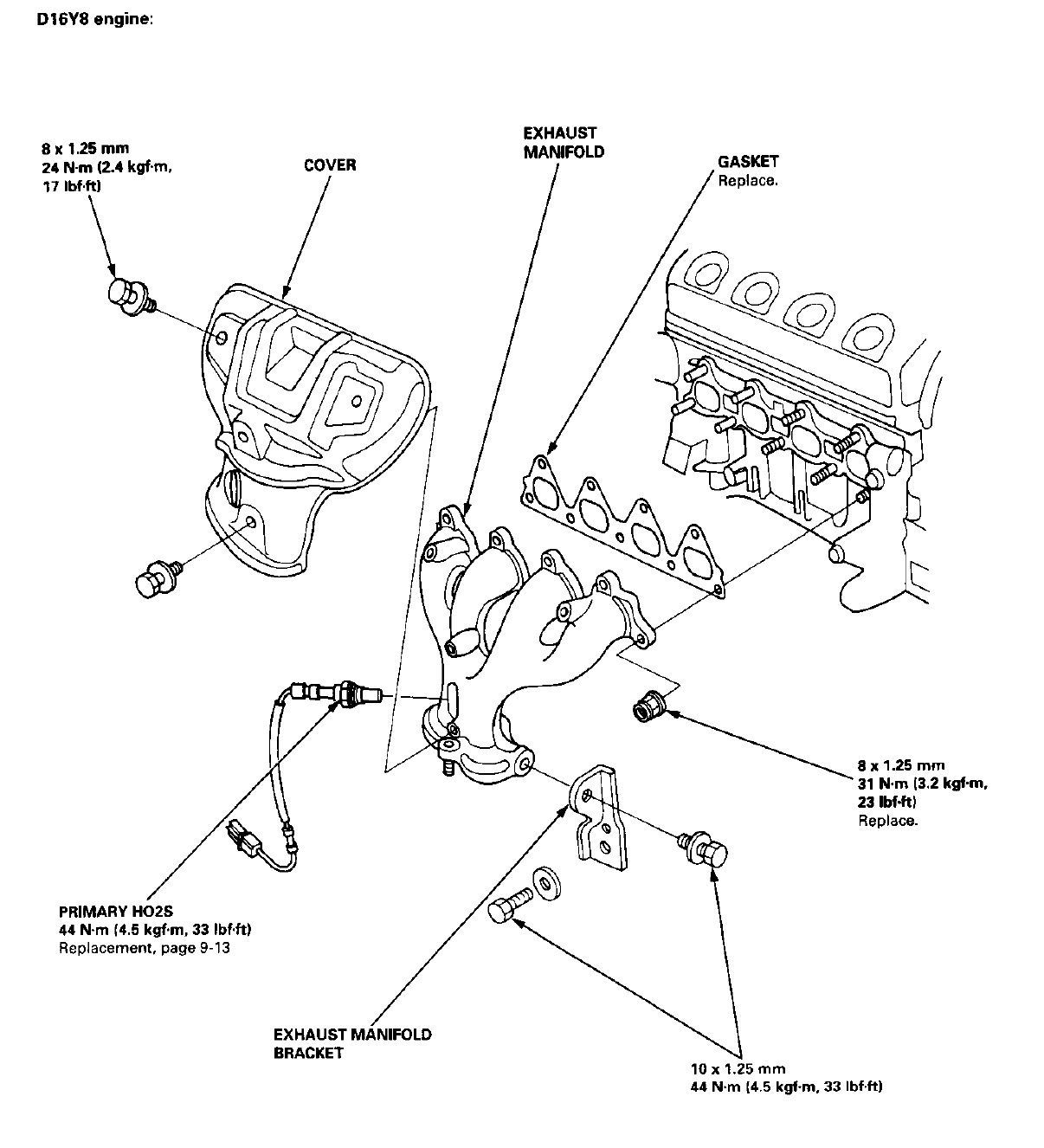 D16Y8 engine:

8 x 1.25 mm
24 N·m (2.4 kgf·m, 17 lbf·ft)

COVER

EXHAUST MANIFOLD

GASKET
Replace.

8 x 1.25 mm
31 N·m (3.2 kgf·m, 23 lbf·ft)
Replace.

PRIMARY HO2S
44 N·m (4.5 kgf·m, 33 lbf·ft)
Replacement, page 9-13

EXHAUST MANIFOLD BRACKET

10 x 1.25 mm
44 N·m (4.5 kgf·m, 33 lbf·ft)