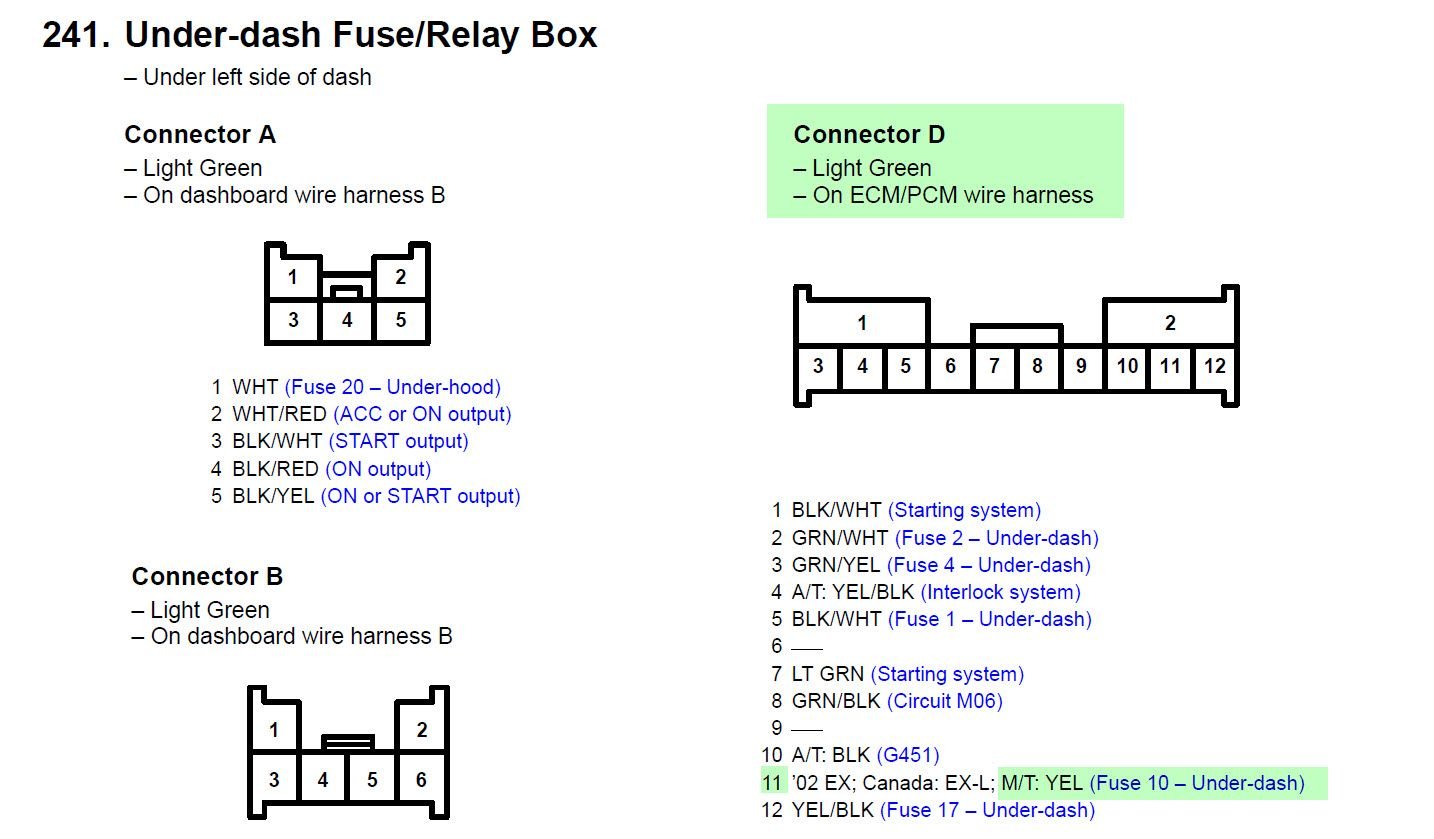 241. Under-dash Fuse/Relay Box
– Under left side of dash

Connector A
– Light Green
– On dashboard wire harness B

1 2
3 4 5

1 WHT (Fuse 20 – Under-hood)
2 WHT/RED (ACC or ON output)
3 BLK/WHT (START output)
4 BLK/RED (ON output)
5 BLK/YEL (ON or START output)

Connector B
– Light Green
– On dashboard wire harness B

1 2
3 4 5 6

Connector D
– Light Green
– On ECM/PCM wire harness

1 2
3 4 5 6 7 8 9 10 11 12

1 BLK/WHT (Starting system)
2 GRN/WHT (Fuse 2 – Under-dash)
3 GRN/YEL (Fuse 4 – Under-dash)
4 A/T: YEL/BLK (Interlock system)
5 BLK/WHT (Fuse 1 – Under-dash)
6 —
7 LT GRN (Starting system)
8 GRN/BLK (Circuit M06)
9 —
10 A/T: BLK (G451)
11 '02 EX; Canada: EX-L; M/T: YEL (Fuse 10 – Under-dash)
12 YEL/BLK (Fuse 17 – Under-dash)