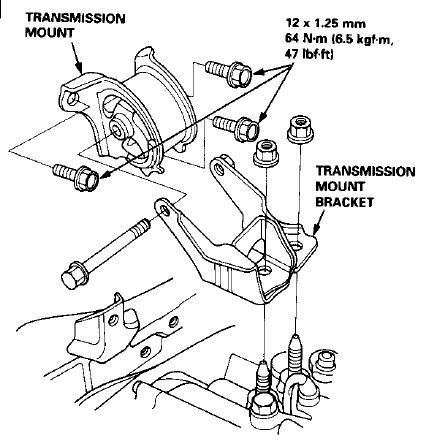 TRANSMISSION MOUNT

12 x 1.25 mm
64 N·m (6.5 kgf·m, 47 lbf·ft)

TRANSMISSION MOUNT BRACKET