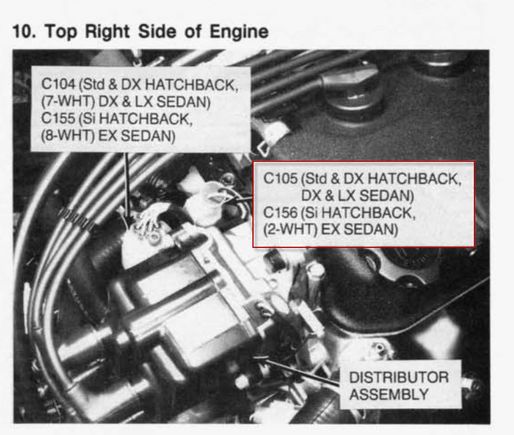 10. Top Right Side of Engine

C104 (Std & DX HATCHBACK,
(7-WHT) DX & LX SEDAN)
C155 (Si HATCHBACK,
(8-WHT) EX SEDAN)

C105 (Std & DX HATCHBACK,
DX & LX SEDAN)
C156 (Si HATCHBACK,
(2-WHT) EX SEDAN)

DISTRIBUTOR
ASSEMBLY