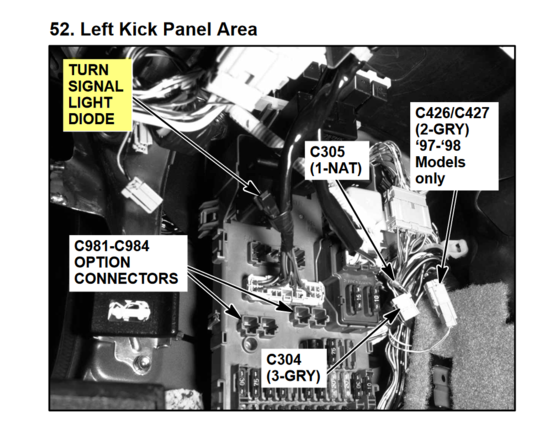 52. Left Kick Panel Area

TURN SIGNAL LIGHT DIODE

C305 (1-NAT)

C426/C427 (2-GRY) ‘97-‘98 Models only

C981-C984 OPTION CONNECTORS

C304 (3-GRY)