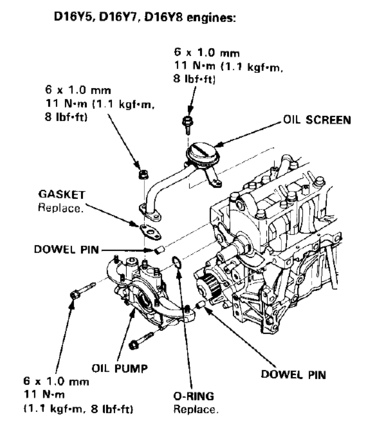 D16Y5, D16Y7, D16Y8 engines:

6 x 1.0 mm
11 N·m (1.1 kgf·m, 8 lbf·ft)

6 x 1.0 mm
11 N·m (1.1 kgf·m, 8 lbf·ft)

OIL SCREEN

GASKET
Replace.

DOWEL PIN

OIL PUMP

6 x 1.0 mm
11 N·m
(1.1 kgf·m, 8 lbf·ft)

O-RING
Replace.

DOWEL PIN