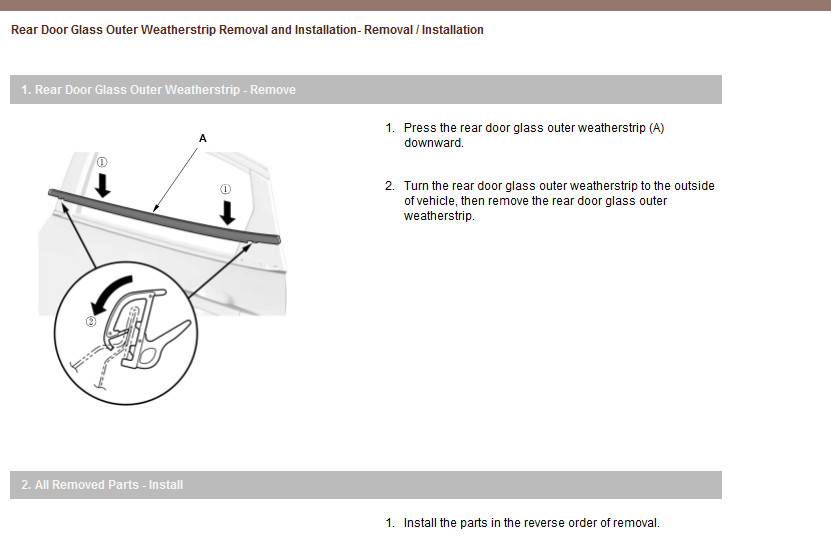 Rear Door Glass Outer Weatherstrip Removal and Installation- Removal / Installation

1. Rear Door Glass Outer Weatherstrip - Remove

A

①

①

②

1. Press the rear door glass outer weatherstrip (A) downward.

2. Turn the rear door glass outer weatherstrip to the outside of vehicle, then remove the rear door glass outer weatherstrip.

2. All Removed Parts - Install

1. Install the parts in the reverse order of removal.