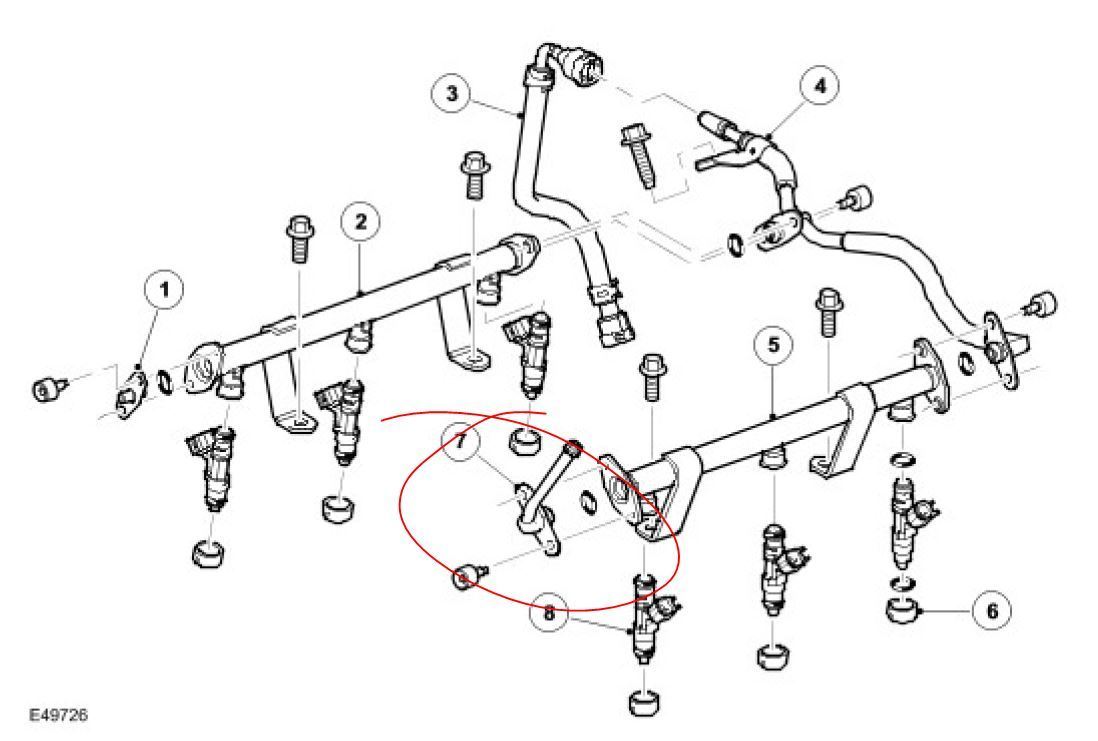 3
4
2
1
5
7
8
6
E49726