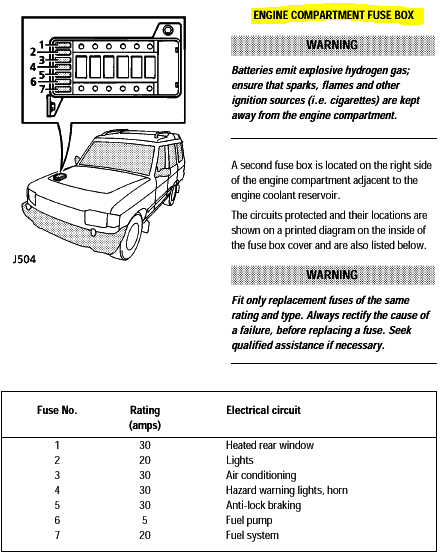 1
2
3
4
5
6
7

J504

ENGINE COMPARTMENT FUSE BOX

WARNING

Batteries emit explosive hydrogen gas; ensure that sparks, flames and other ignition sources (i.e. cigarettes) are kept away from the engine compartment.

A second fuse box is located on the right side of the engine compartment adjacent to the engine coolant reservoir.

The circuits protected and their locations are shown on a printed diagram on the inside of the fuse box cover and are also listed below.

WARNING

Fit only replacement fuses of the same rating and type. Always rectify the cause of a failure, before replacing a fuse. Seek qualified assistance if necessary.

| Fuse No. | Rating (amps) | Electrical circuit |
|---|---|---|
| 1 | 30 | Heated rear window |
| 2 | 20 | Lights |
| 3 | 30 | Air conditioning |
| 4 | 30 | Hazard warning lights, horn |
| 5 | 30 | Anti-lock braking |
| 6 | 5 | Fuel pump |
| 7 | 20 | Fuel system |