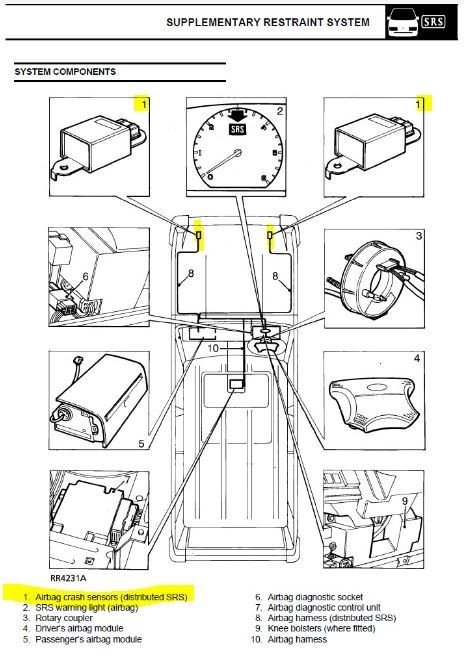 SUPPLEMENTARY RESTRAINT SYSTEM

SRS

SYSTEM COMPONENTS

1

2

SRS

1

3

6

8

8

10

4

5

9

RR4231A

1. Airbag crash sensors (distributed SRS)
2. SRS warning light (airbag)
3. Rotary coupler
4. Driver's airbag module
5. Passenger's airbag module

6. Airbag diagnostic socket
7. Airbag diagnostic control unit
8. Airbag harness (distributed SRS)
9. Knee bolsters (where fitted)
10. Airbag harness