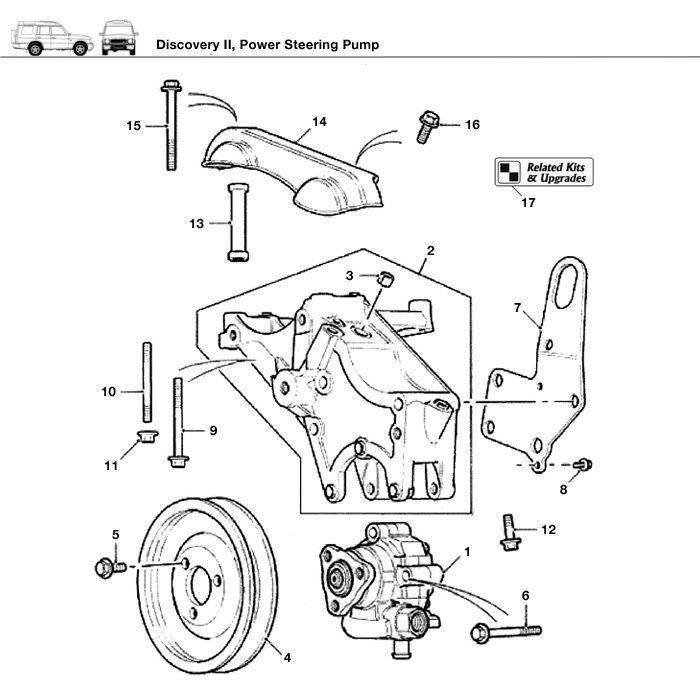 Discovery II, Power Steering Pump

15
14
16
Related Kits & Upgrades
17
13
2
3
7
10
9
11
8
5
12
1
6
4