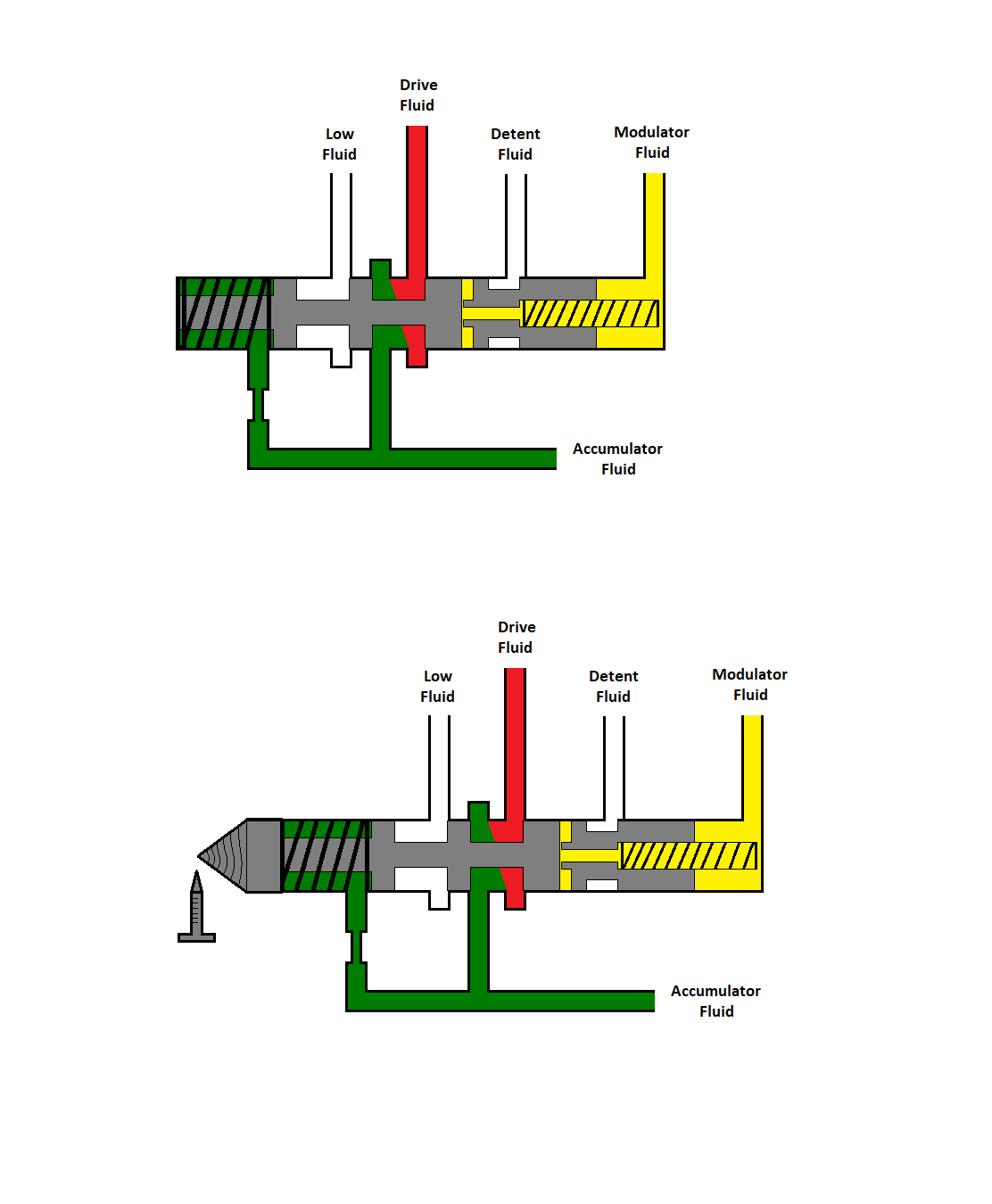 Drive Fluid

Low Fluid

Detent Fluid

Modulator Fluid

Accumulator Fluid

Drive Fluid

Low Fluid

Detent Fluid

Modulator Fluid

Accumulator Fluid