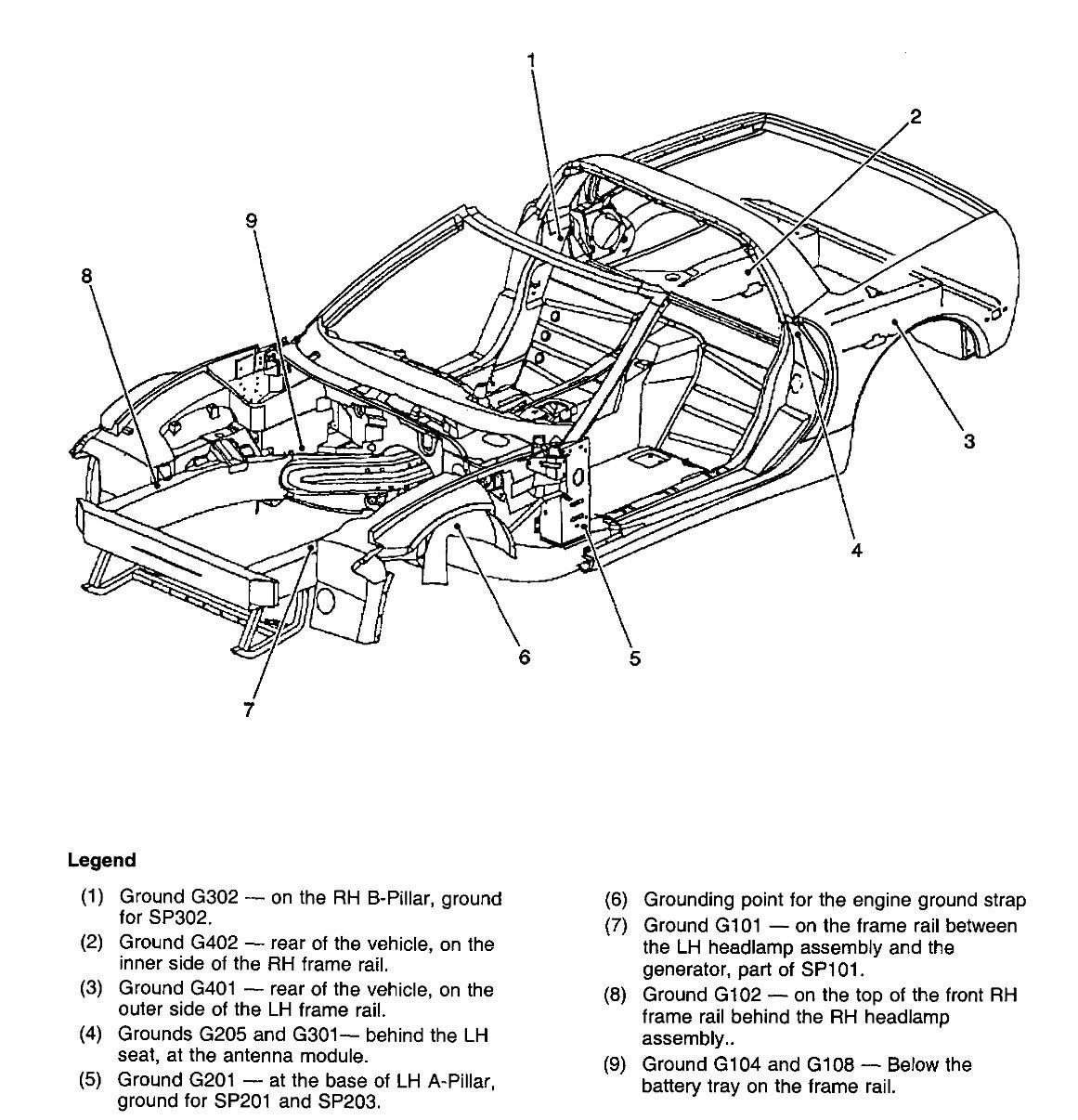 1
2
9
8
3
4
6
5
7

Legend

(1) Ground G302 — on the RH B-Pillar, ground for SP302.
(2) Ground G402 — rear of the vehicle, on the inner side of the RH frame rail.
(3) Ground G401 — rear of the vehicle, on the outer side of the LH frame rail.
(4) Grounds G205 and G301— behind the LH seat, at the antenna module.
(5) Ground G201 — at the base of LH A-Pillar, ground for SP201 and SP203.

(6) Grounding point for the engine ground strap
(7) Ground G101 — on the frame rail between the LH headlamp assembly and the generator, part of SP101.
(8) Ground G102 — on the top of the front RH frame rail behind the RH headlamp assembly..
(9) Ground G104 and G108 — Below the battery tray on the frame rail.