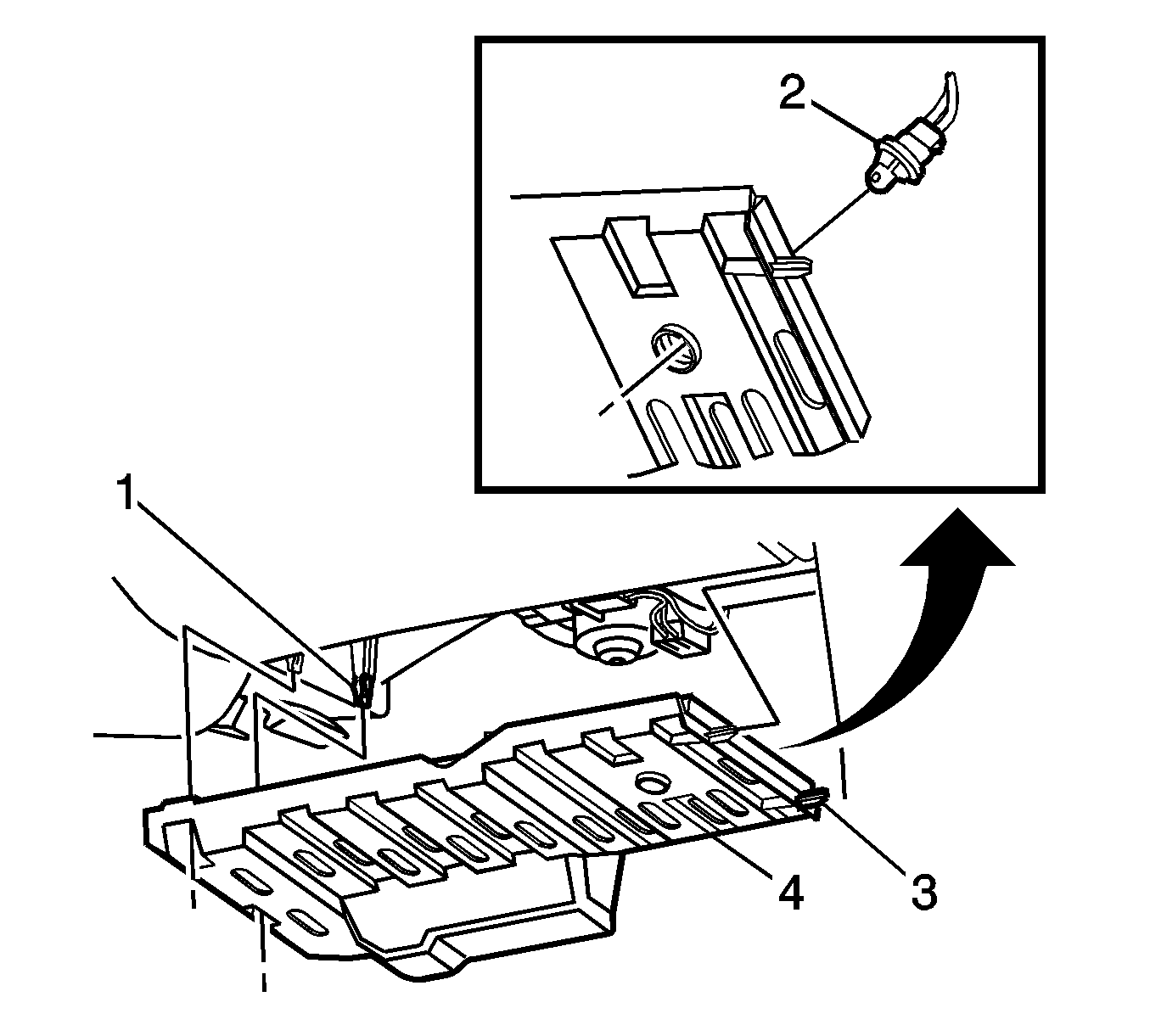 2
1
4
3