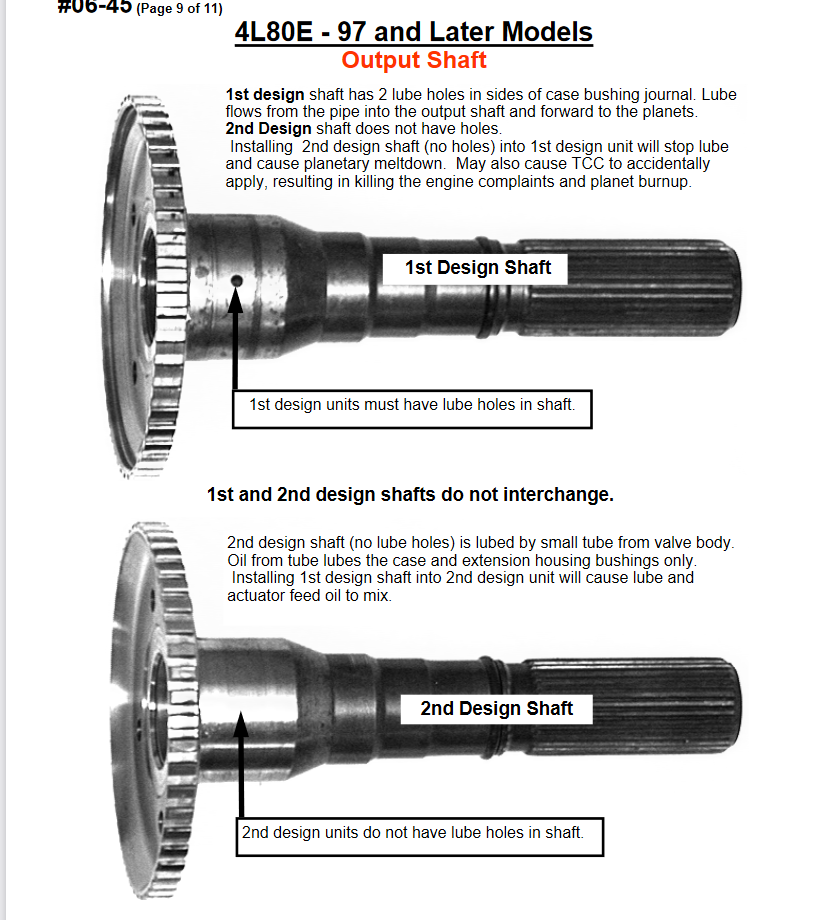 #06-45 (Page 9 of 11)

4L80E - 97 and Later Models
Output Shaft

1st design shaft has 2 lube holes in sides of case bushing journal. Lube flows from the pipe into the output shaft and forward to the planets.
2nd Design shaft does not have holes.
Installing 2nd design shaft (no holes) into 1st design unit will stop lube and cause planetary meltdown. May also cause TCC to accidentally apply, resulting in killing the engine complaints and planet burnup.

1st Design Shaft

1st design units must have lube holes in shaft.

1st and 2nd design shafts do not interchange.

2nd design shaft (no lube holes) is lubed by small tube from valve body. Oil from tube lubes the case and extension housing bushings only.
Installing 1st design shaft into 2nd design unit will cause lube and actuator feed oil to mix.

2nd Design Shaft

2nd design units do not have lube holes in shaft.