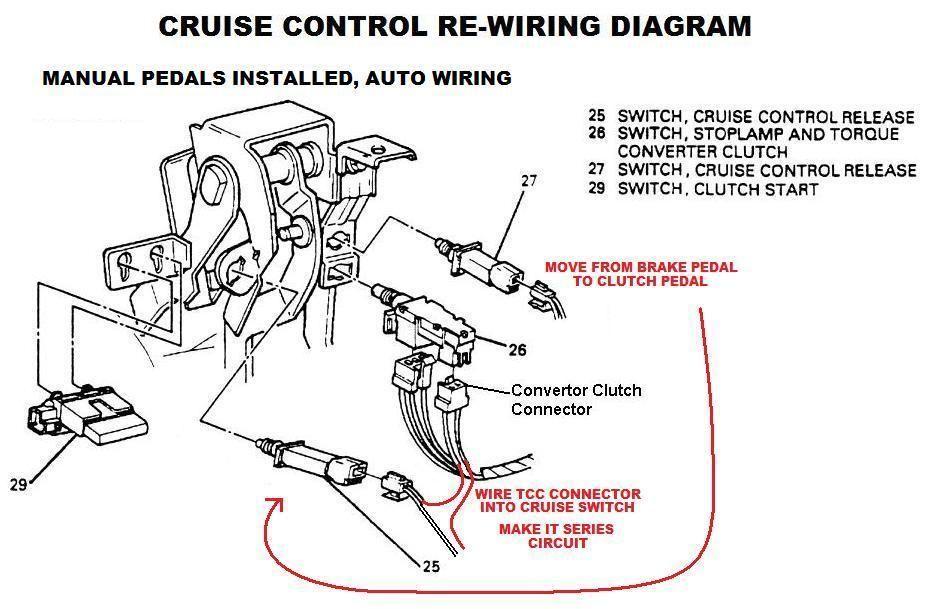 CRUISE CONTROL RE-WIRING DIAGRAM

MANUAL PEDALS INSTALLED, AUTO WIRING

25 SWITCH, CRUISE CONTROL RELEASE
26 SWITCH, STOPLAMP AND TORQUE CONVERTER CLUTCH
27 SWITCH, CRUISE CONTROL RELEASE
29 SWITCH, CLUTCH START

27

MOVE FROM BRAKE PEDAL TO CLUTCH PEDAL

26

Convertor Clutch Connector

29

WIRE TCC CONNECTOR INTO CRUISE SWITCH

MAKE IT SERIES CIRCUIT

25