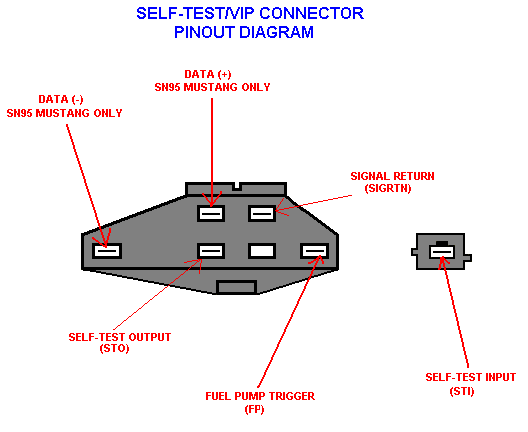 SELF-TEST/VIP CONNECTOR
PINOUT DIAGRAM

DATA (+)
SN95 MUSTANG ONLY

DATA (-)
SN95 MUSTANG ONLY

SIGNAL RETURN
(SIGRTN)

SELF-TEST OUTPUT
(STO)

FUEL PUMP TRIGGER
(FP)

SELF-TEST INPUT
(STI)