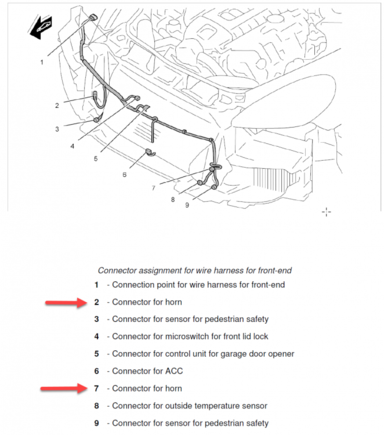 1

2

3

4

5

6

7

8

9

Connector assignment for wire harness for front-end

1 - Connection point for wire harness for front-end

2 - Connector for horn

3 - Connector for sensor for pedestrian safety

4 - Connector for microswitch for front lid lock

5 - Connector for control unit for garage door opener

6 - Connector for ACC

7 - Connector for horn

8 - Connector for outside temperature sensor

9 - Connector for sensor for pedestrian safety