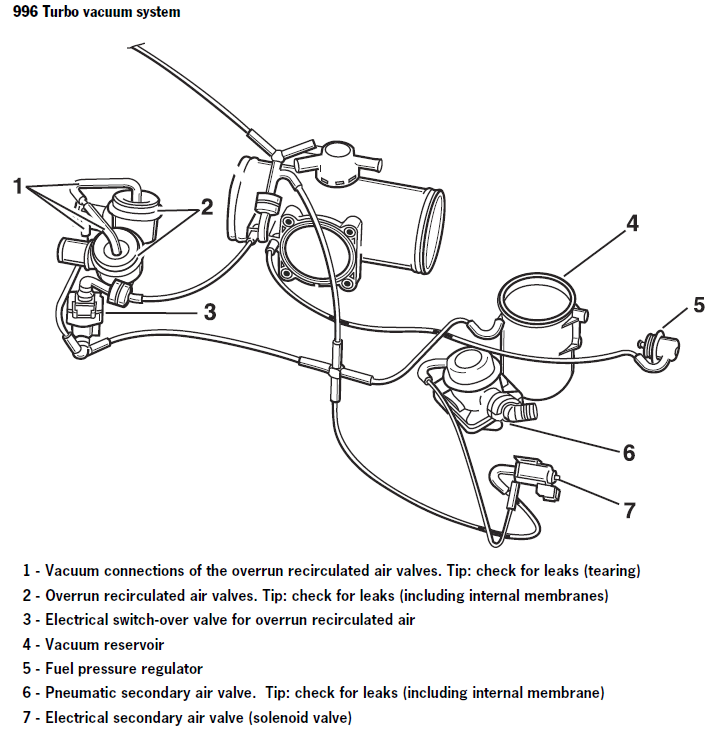 996 Turbo vacuum system

1
2
3
4
5
6
7

1 - Vacuum connections of the overrun recirculated air valves. Tip: check for leaks (tearing)
2 - Overrun recirculated air valves. Tip: check for leaks (including internal membranes)
3 - Electrical switch-over valve for overrun recirculated air
4 - Vacuum reservoir
5 - Fuel pressure regulator
6 - Pneumatic secondary air valve. Tip: check for leaks (including internal membrane)
7 - Electrical secondary air valve (solenoid valve)