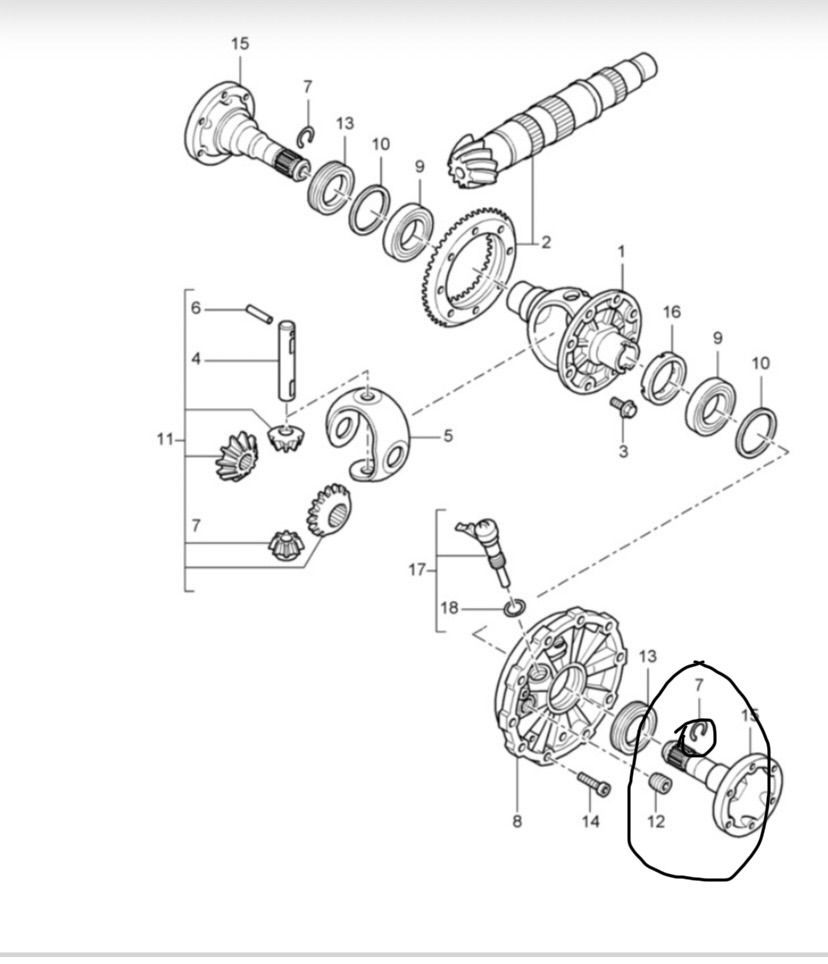 15
7
13
10
9
2
1
16
9
10
6
4
11
5
3
7
17
18
13
7
15
8
14
12