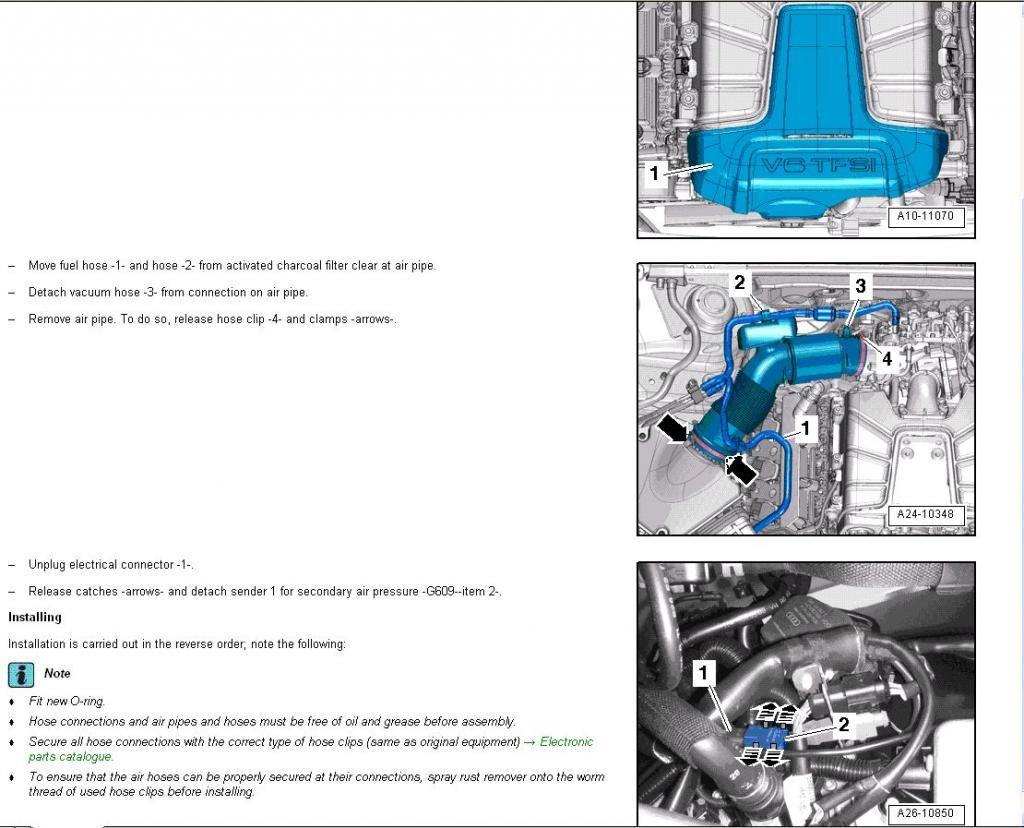 1

V6 TFSI

A10-11070

– Move fuel hose -1- and hose -2- from activated charcoal filter clear at air pipe.

– Detach vacuum hose -3- from connection on air pipe.

– Remove air pipe. To do so, release hose clip -4- and clamps -arrows-.

2
3
4
1

A24-10348

– Unplug electrical connector -1-.

– Release catches -arrows- and detach sender 1 for secondary air pressure -G609--item 2-.

Installing

Installation is carried out in the reverse order; note the following:

Note

♦ Fit new O-ring.

♦ Hose connections and air pipes and hoses must be free of oil and grease before assembly.

♦ Secure all hose connections with the correct type of hose clips (same as original equipment) → Electronic parts catalogue.

♦ To ensure that the air hoses can be properly secured at their connections, spray rust remover onto the worm thread of used hose clips before installing.

1
2

A26-10850