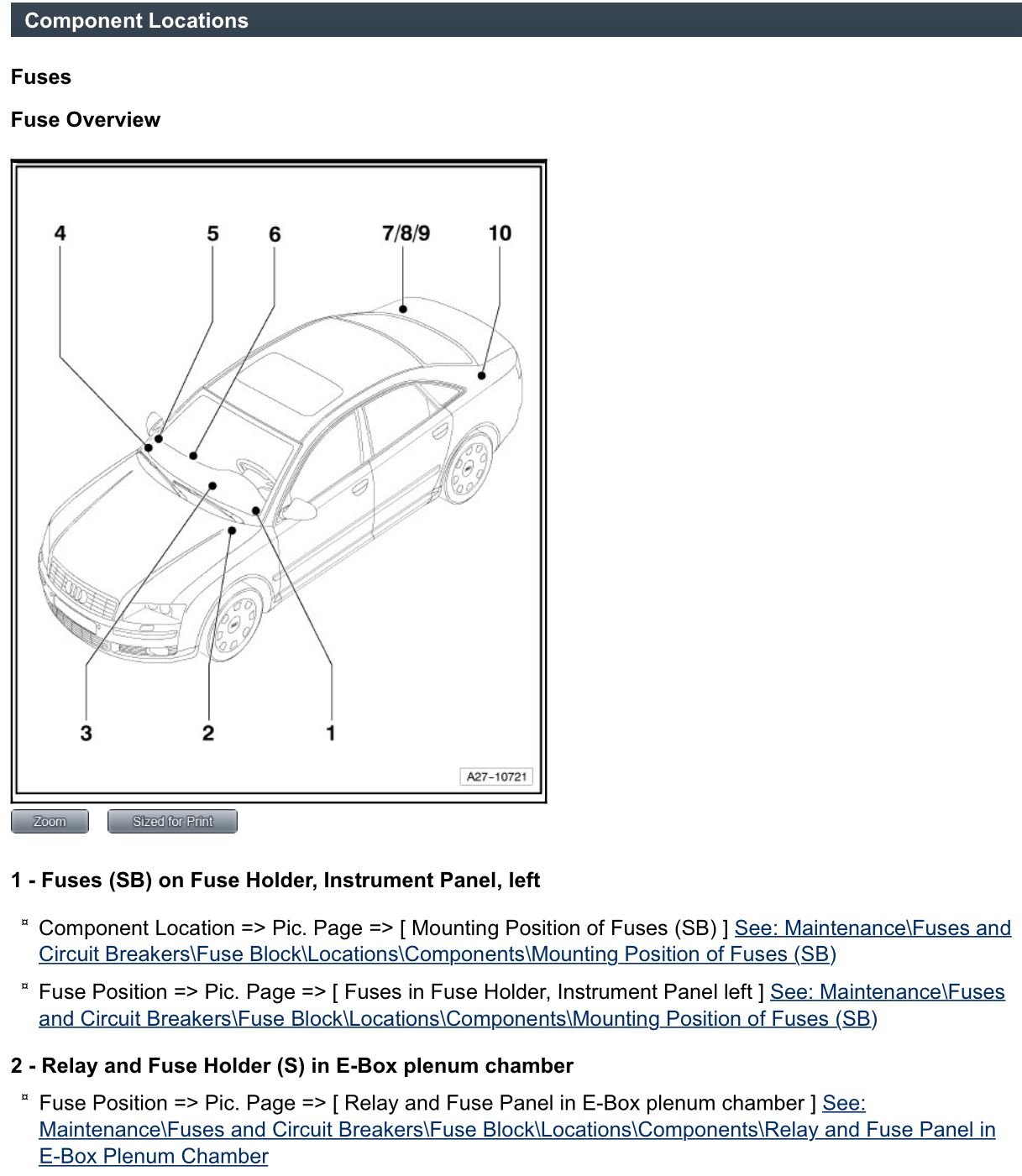 Component Locations

Fuses

Fuse Overview

4
5
6
7/8/9
10
3
2
1
A27-10721

Zoom
Sized for Print

1 - Fuses (SB) on Fuse Holder, Instrument Panel, left

¤ Component Location => Pic. Page => [ Mounting Position of Fuses (SB) ] See: Maintenance\Fuses and Circuit Breakers\Fuse Block\Locations\Components\Mounting Position of Fuses (SB)

¤ Fuse Position => Pic. Page => [ Fuses in Fuse Holder, Instrument Panel left ] See: Maintenance\Fuses and Circuit Breakers\Fuse Block\Locations\Components\Mounting Position of Fuses (SB)

2 - Relay and Fuse Holder (S) in E-Box plenum chamber

¤ Fuse Position => Pic. Page => [ Relay and Fuse Panel in E-Box plenum chamber ] See: Maintenance\Fuses and Circuit Breakers\Fuse Block\Locations\Components\Relay and Fuse Panel in E-Box Plenum Chamber