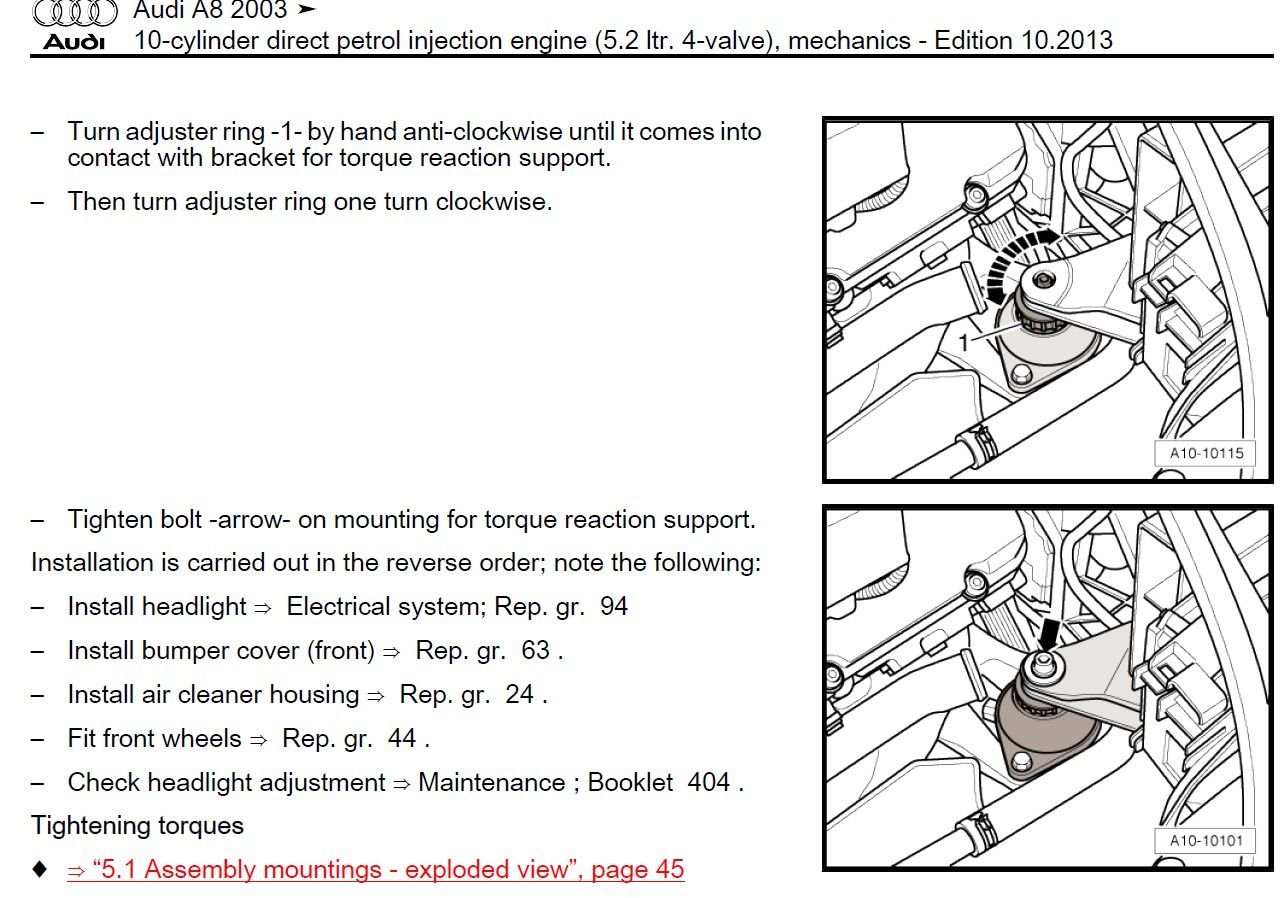 Audi A8 2003 ➤
Audi 10-cylinder direct petrol injection engine (5.2 ltr. 4-valve), mechanics - Edition 10.2013

– Turn adjuster ring -1- by hand anti-clockwise until it comes into contact with bracket for torque reaction support.

– Then turn adjuster ring one turn clockwise.

1

A10-10115

– Tighten bolt -arrow- on mounting for torque reaction support.

Installation is carried out in the reverse order; note the following:

– Install headlight ⇒ Electrical system; Rep. gr. 94

– Install bumper cover (front) ⇒ Rep. gr. 63 .

– Install air cleaner housing ⇒ Rep. gr. 24 .

– Fit front wheels ⇒ Rep. gr. 44 .

– Check headlight adjustment ⇒ Maintenance ; Booklet 404 .

Tightening torques

♦ ⇒ “5.1 Assembly mountings - exploded view”, page 45

A10-10101