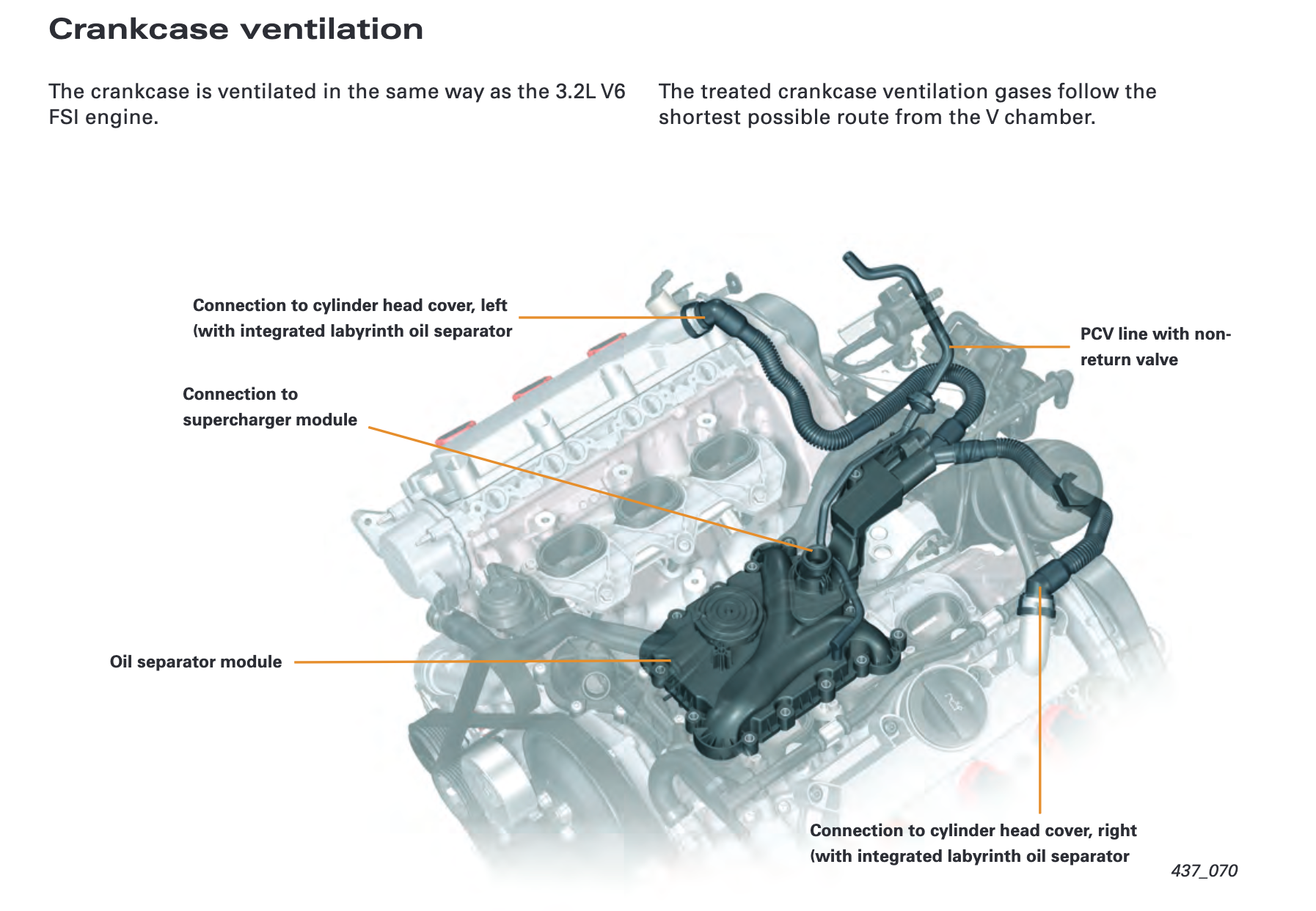 Crankcase ventilation

The crankcase is ventilated in the same way as the 3.2L V6 FSI engine.

The treated crankcase ventilation gases follow the shortest possible route from the V chamber.

Connection to cylinder head cover, left (with integrated labyrinth oil separator

PCV line with non-return valve

Connection to supercharger module

Oil separator module

Connection to cylinder head cover, right (with integrated labyrinth oil separator

437_070