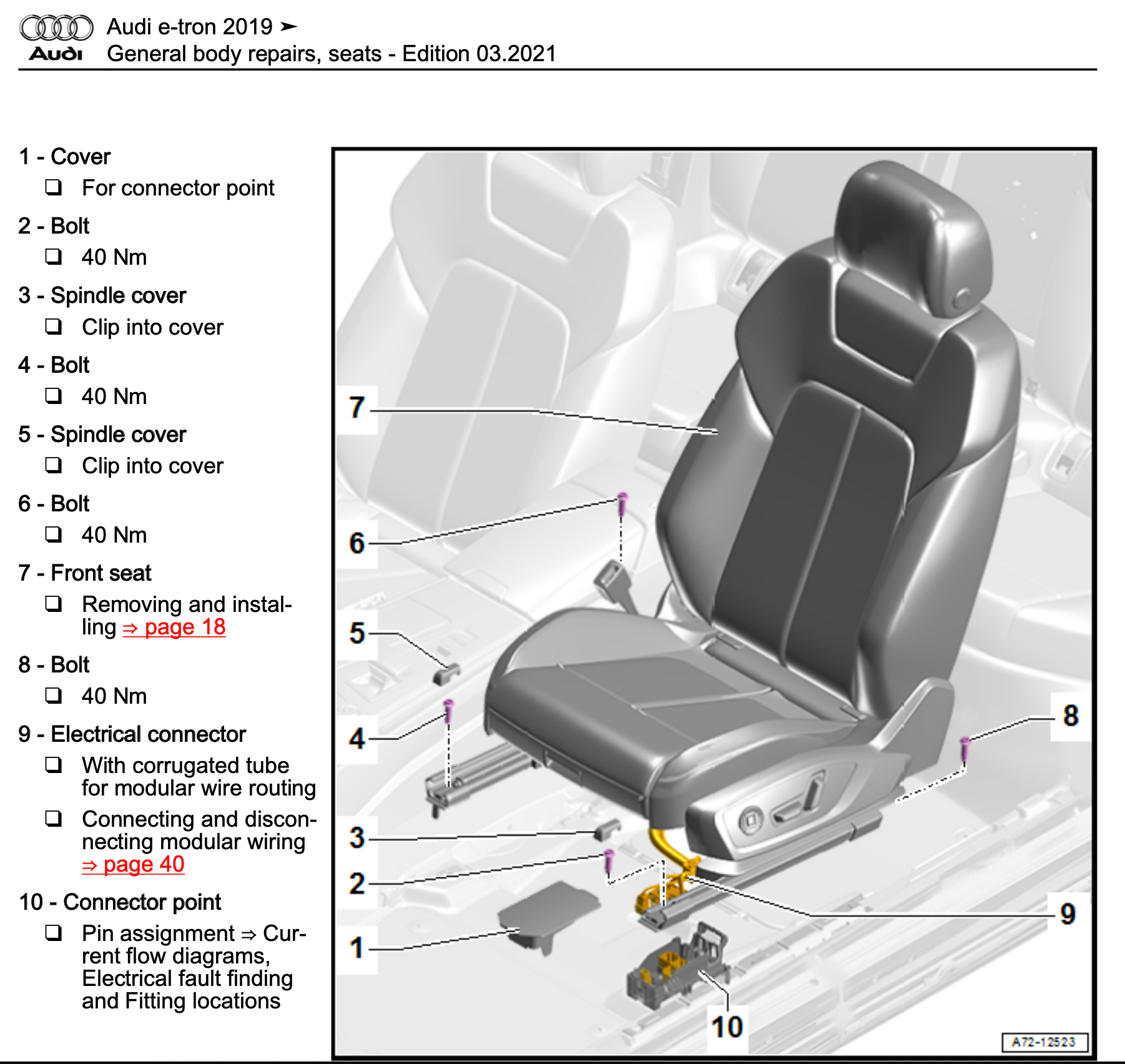 Audi
Audi e-tron 2019 ➤
General body repairs, seats - Edition 03.2021

1 - Cover

❑ For connector point

2 - Bolt

❑ 40 Nm

3 - Spindle cover

❑ Clip into cover

4 - Bolt

❑ 40 Nm

5 - Spindle cover

❑ Clip into cover

6 - Bolt

❑ 40 Nm

7 - Front seat

❑ Removing and installing ⇒ page 18

8 - Bolt

❑ 40 Nm

9 - Electrical connector

❑ With corrugated tube for modular wire routing

❑ Connecting and disconnecting modular wiring ⇒ page 40

10 - Connector point

❑ Pin assignment ⇒ Current flow diagrams, Electrical fault finding and Fitting locations

7
6
5
4
3
2
1
8
9
10
A72-12523