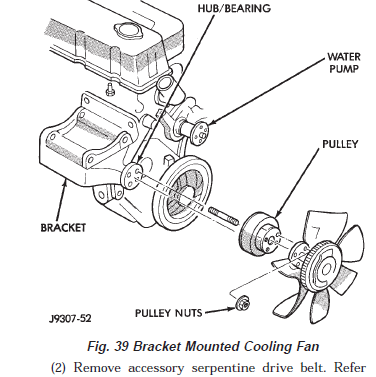 HUB/BEARING

WATER PUMP

PULLEY

BRACKET

PULLEY NUTS

J9307-52

Fig. 39 Bracket Mounted Cooling Fan

(2) Remove accessory serpentine drive belt. Refer