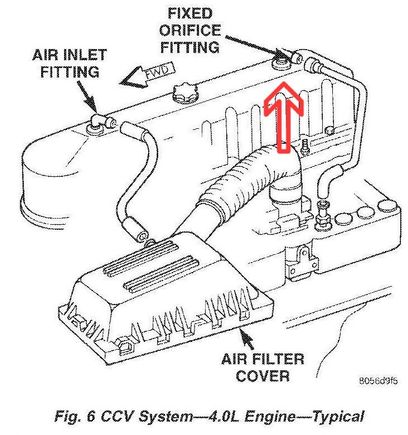 FIXED ORIFICE FITTING

AIR INLET FITTING

FWD

AIR FILTER COVER

8056d9f5

Fig. 6 CCV System—4.0L Engine—Typical