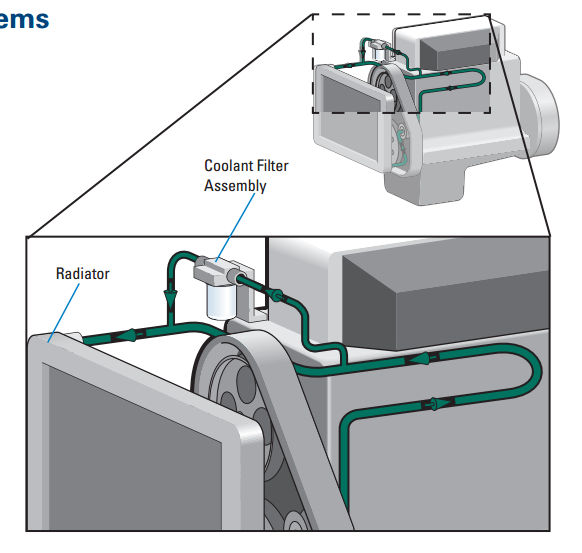 ems

Coolant Filter Assembly

Radiator