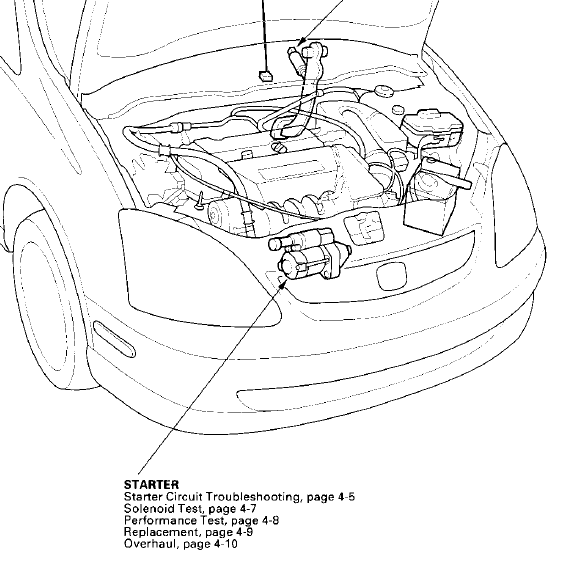 STARTER
Starter Circuit Troubleshooting, page 4-5
Solenoid Test, page 4-7
Performance Test, page 4-8
Replacement, page 4-9
Overhaul, page 4-10