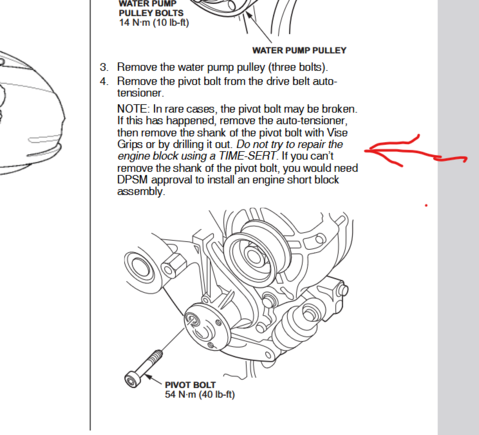 WATER PUMP PULLEY BOLTS
14 N·m (10 lb-ft)

WATER PUMP PULLEY

3. Remove the water pump pulley (three bolts).
4. Remove the pivot bolt from the drive belt auto-tensioner.

NOTE: In rare cases, the pivot bolt may be broken. If this has happened, remove the auto-tensioner, then remove the shank of the pivot bolt with Vise Grips or by drilling it out. Do not try to repair the engine block using a TIME-SERT. If you can't remove the shank of the pivot bolt, you would need DPSM approval to install an engine short block assembly.

PIVOT BOLT
54 N·m (40 lb-ft)