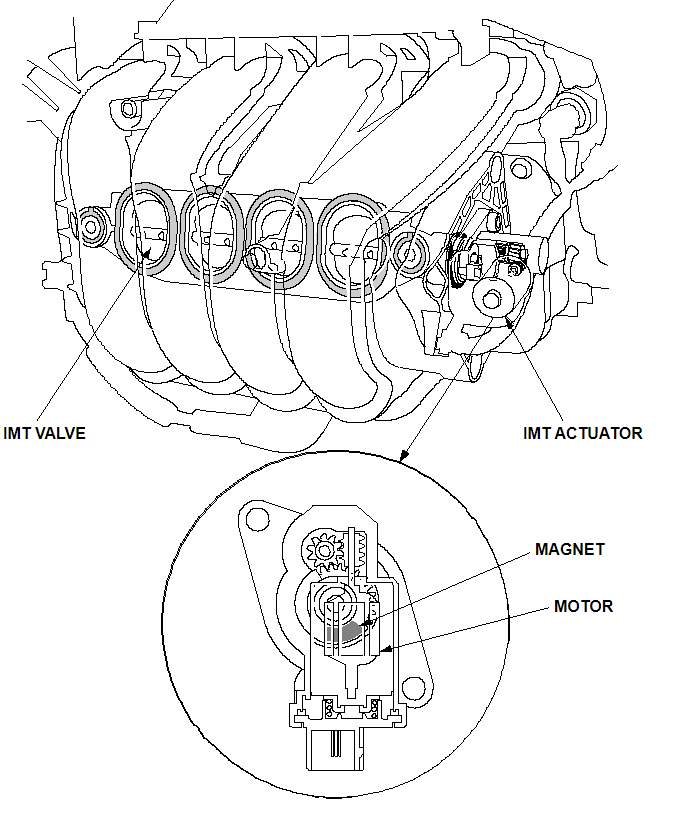 IMT VALVE

IMT ACTUATOR

MAGNET

MOTOR