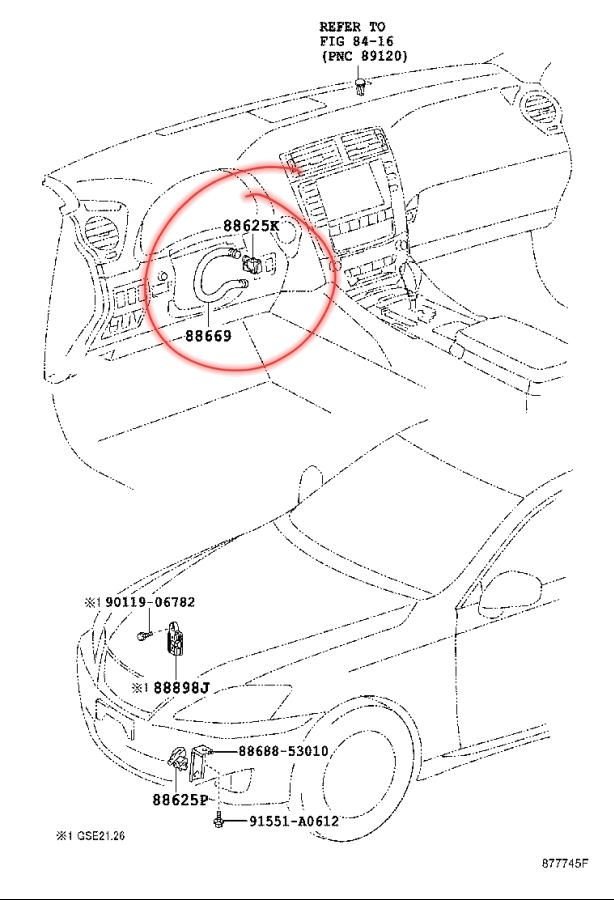 REFER TO
FIG 84-16
(PNC 89120)

88625K

88669

※1 90119-06782

※1 88898J

88688-53010

88625P

91551-A0612

※1 GSE21,26

877745F