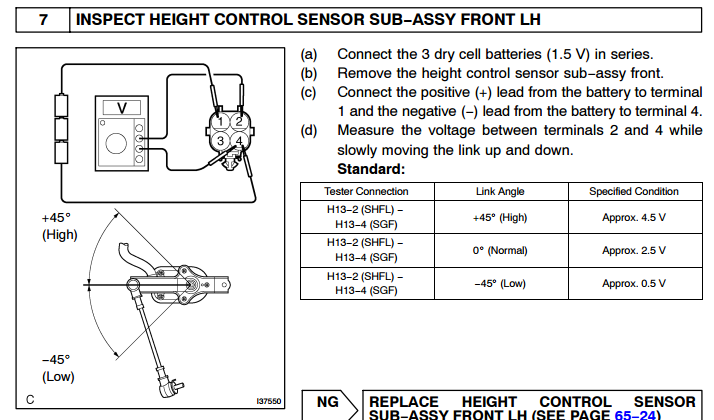 7 INSPECT HEIGHT CONTROL SENSOR SUB–ASSY FRONT LH

V

1 2

3 4

+45°
(High)

–45°
(Low)

C

I37550

(a) Connect the 3 dry cell batteries (1.5 V) in series.
(b) Remove the height control sensor sub–assy front.
(c) Connect the positive (+) lead from the battery to terminal 1 and the negative (–) lead from the battery to terminal 4.
(d) Measure the voltage between terminals 2 and 4 while slowly moving the link up and down.

Standard:

| Tester Connection | Link Angle | Specified Condition |
|---|---|---|
| H13–2 (SHFL) – H13–4 (SGF) | +45° (High) | Approx. 4.5 V |
| H13–2 (SHFL) – H13–4 (SGF) | 0° (Normal) | Approx. 2.5 V |
| H13–2 (SHFL) – H13–4 (SGF) | –45° (Low) | Approx. 0.5 V |

NG REPLACE HEIGHT CONTROL SENSOR SUB–ASSY FRONT LH (SEE PAGE 65–24)