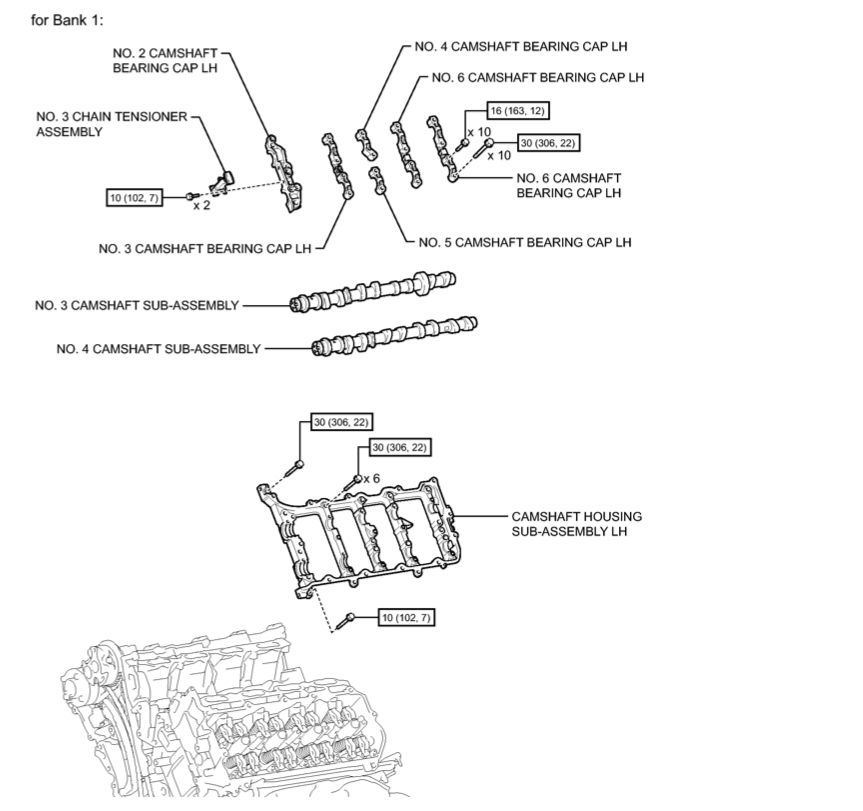 for Bank 1:

NO. 2 CAMSHAFT BEARING CAP LH

NO. 4 CAMSHAFT BEARING CAP LH

NO. 6 CAMSHAFT BEARING CAP LH

NO. 3 CHAIN TENSIONER ASSEMBLY

16 (163, 12)

x 10

30 (306, 22)

x 10

NO. 6 CAMSHAFT BEARING CAP LH

10 (102, 7)

x 2

NO. 3 CAMSHAFT BEARING CAP LH

NO. 5 CAMSHAFT BEARING CAP LH

NO. 3 CAMSHAFT SUB-ASSEMBLY

NO. 4 CAMSHAFT SUB-ASSEMBLY

30 (306, 22)

30 (306, 22)

x 6

CAMSHAFT HOUSING SUB-ASSEMBLY LH

10 (102, 7)