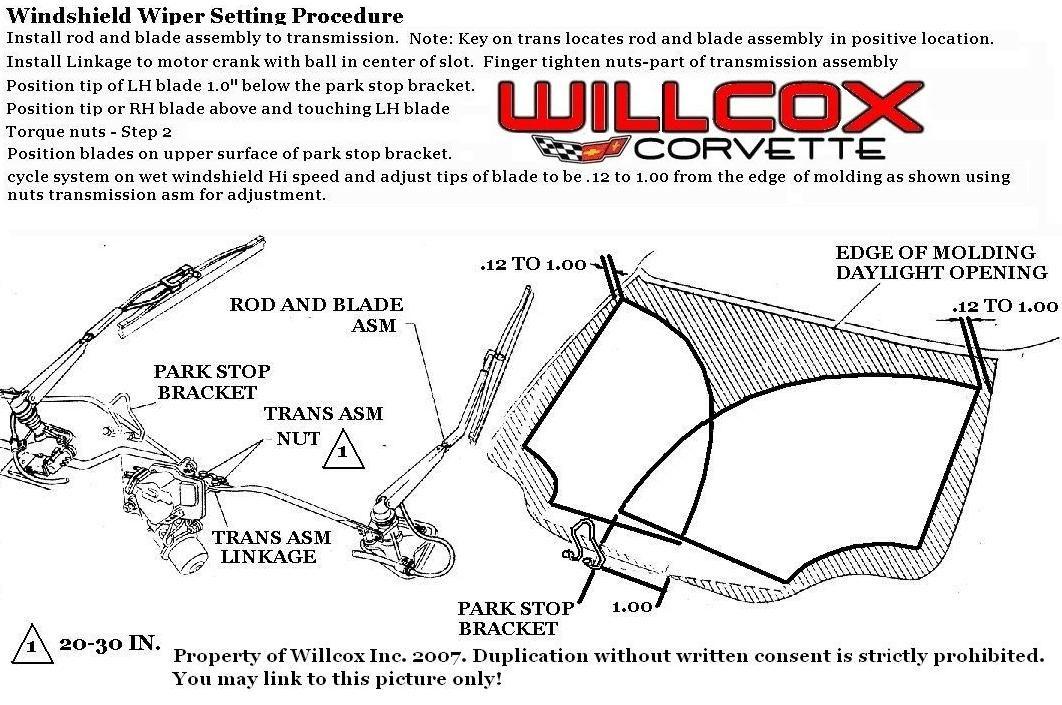 Windshield Wiper Setting Procedure
Install rod and blade assembly to transmission. Note: Key on trans locates rod and blade assembly in positive location.
Install Linkage to motor crank with ball in center of slot. Finger tighten nuts-part of transmission assembly
Position tip of LH blade 1.0" below the park stop bracket.
Position tip or RH blade above and touching LH blade
Torque nuts - Step 2
Position blades on upper surface of park stop bracket.
cycle system on wet windshield Hi speed and adjust tips of blade to be .12 to 1.00 from the edge of molding as shown using nuts transmission asm for adjustment.

WILLCOX
CORVETTE

ROD AND BLADE ASM
PARK STOP BRACKET
TRANS ASM NUT
1
TRANS ASM LINKAGE
.12 TO 1.00
EDGE OF MOLDING DAYLIGHT OPENING
.12 TO 1.00
1.00
PARK STOP BRACKET

1 20-30 IN.
Property of Willcox Inc. 2007. Duplication without written consent is strictly prohibited. You may link to this picture only!