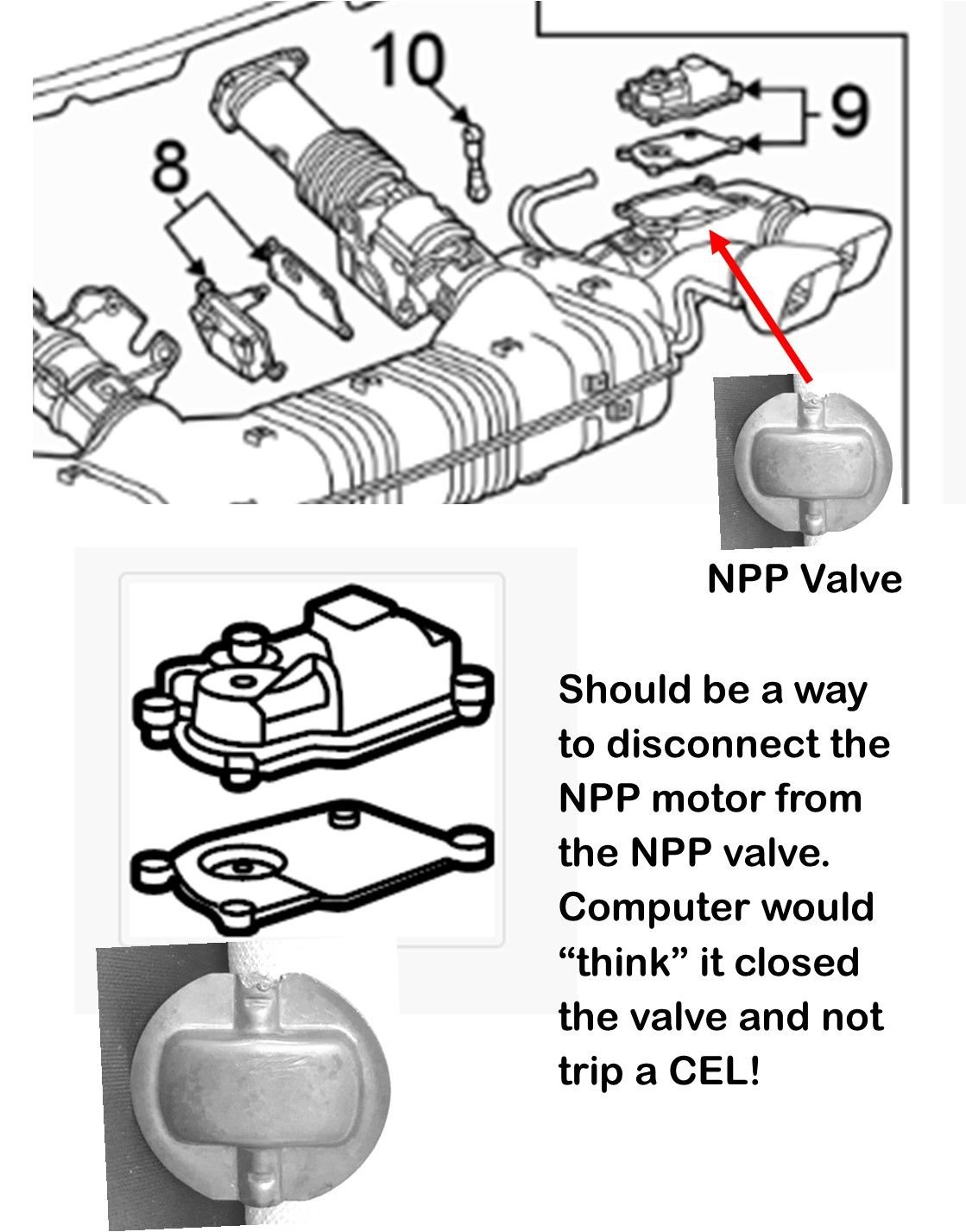 10

9

8

NPP Valve

Should be a way to disconnect the NPP motor from the NPP valve. Computer would “think” it closed the valve and not trip a CEL!