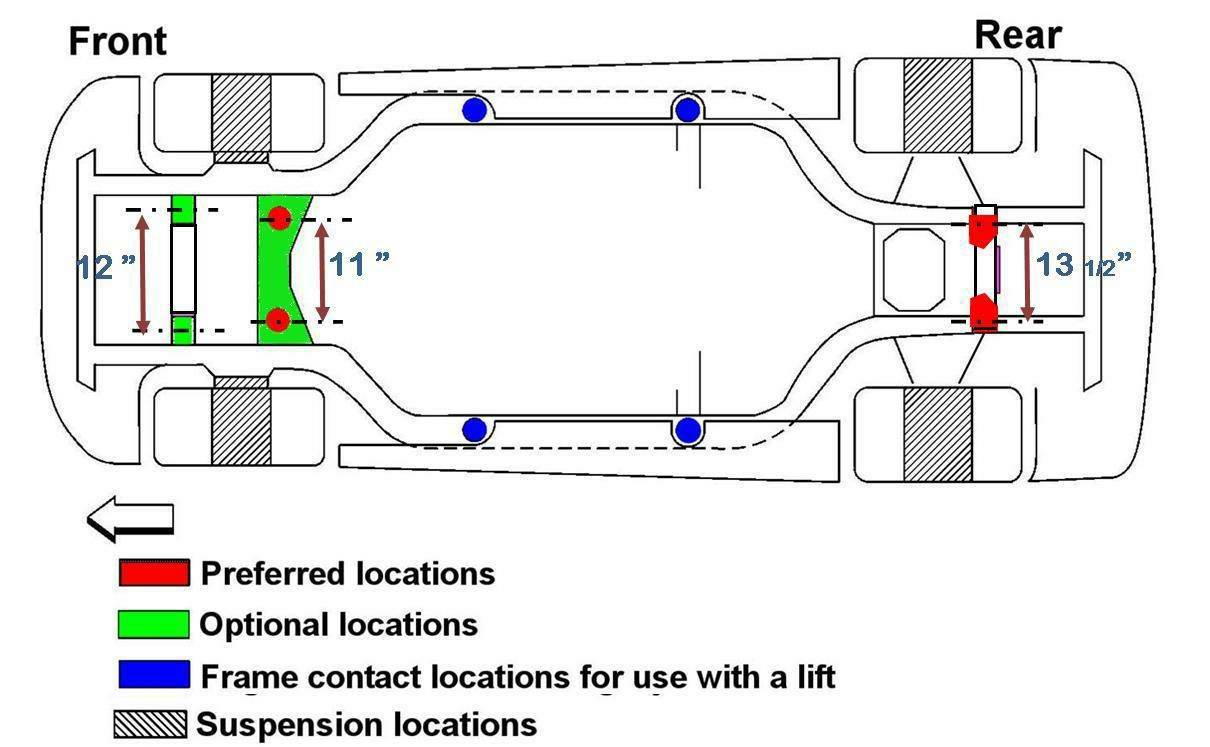 Front

Rear

12 ”

11 ”

13 1/2”

Preferred locations

Optional locations

Frame contact locations for use with a lift

Suspension locations