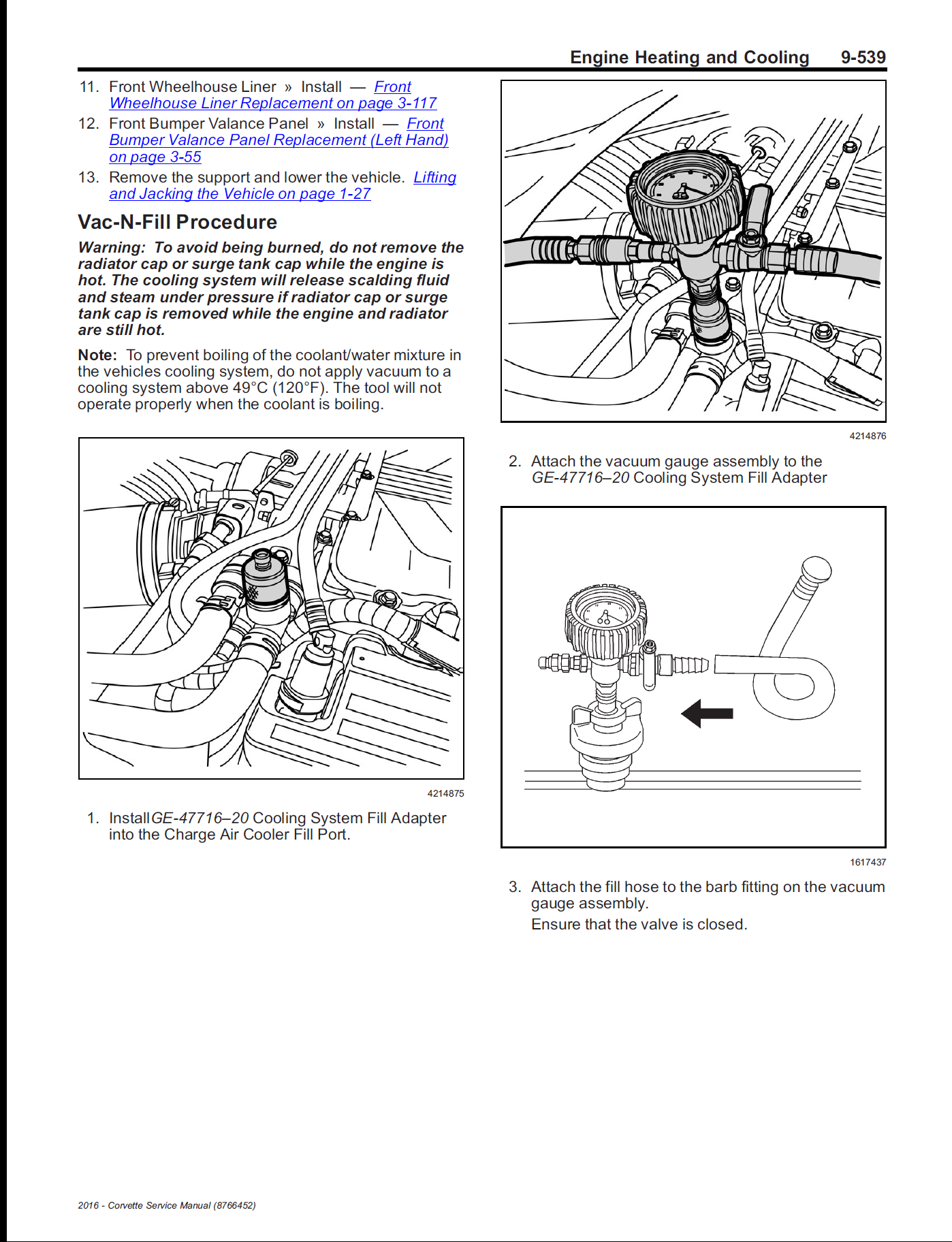 Engine Heating and Cooling 9-539

11. Front Wheelhouse Liner » Install — Front Wheelhouse Liner Replacement on page 3-117

12. Front Bumper Valance Panel » Install — Front Bumper Valance Panel Replacement (Left Hand) on page 3-55

13. Remove the support and lower the vehicle. Lifting and Jacking the Vehicle on page 1-27

Vac-N-Fill Procedure

Warning: To avoid being burned, do not remove the radiator cap or surge tank cap while the engine is hot. The cooling system will release scalding fluid and steam under pressure if radiator cap or surge tank cap is removed while the engine and radiator are still hot.

Note: To prevent boiling of the coolant/water mixture in the vehicles cooling system, do not apply vacuum to a cooling system above 49°C (120°F). The tool will not operate properly when the coolant is boiling.

4214875

1. Install GE-47716–20 Cooling System Fill Adapter into the Charge Air Cooler Fill Port.

4214876

2. Attach the vacuum gauge assembly to the GE-47716–20 Cooling System Fill Adapter

1617437

3. Attach the fill hose to the barb fitting on the vacuum gauge assembly.

Ensure that the valve is closed.

2016 - Corvette Service Manual (8766452)