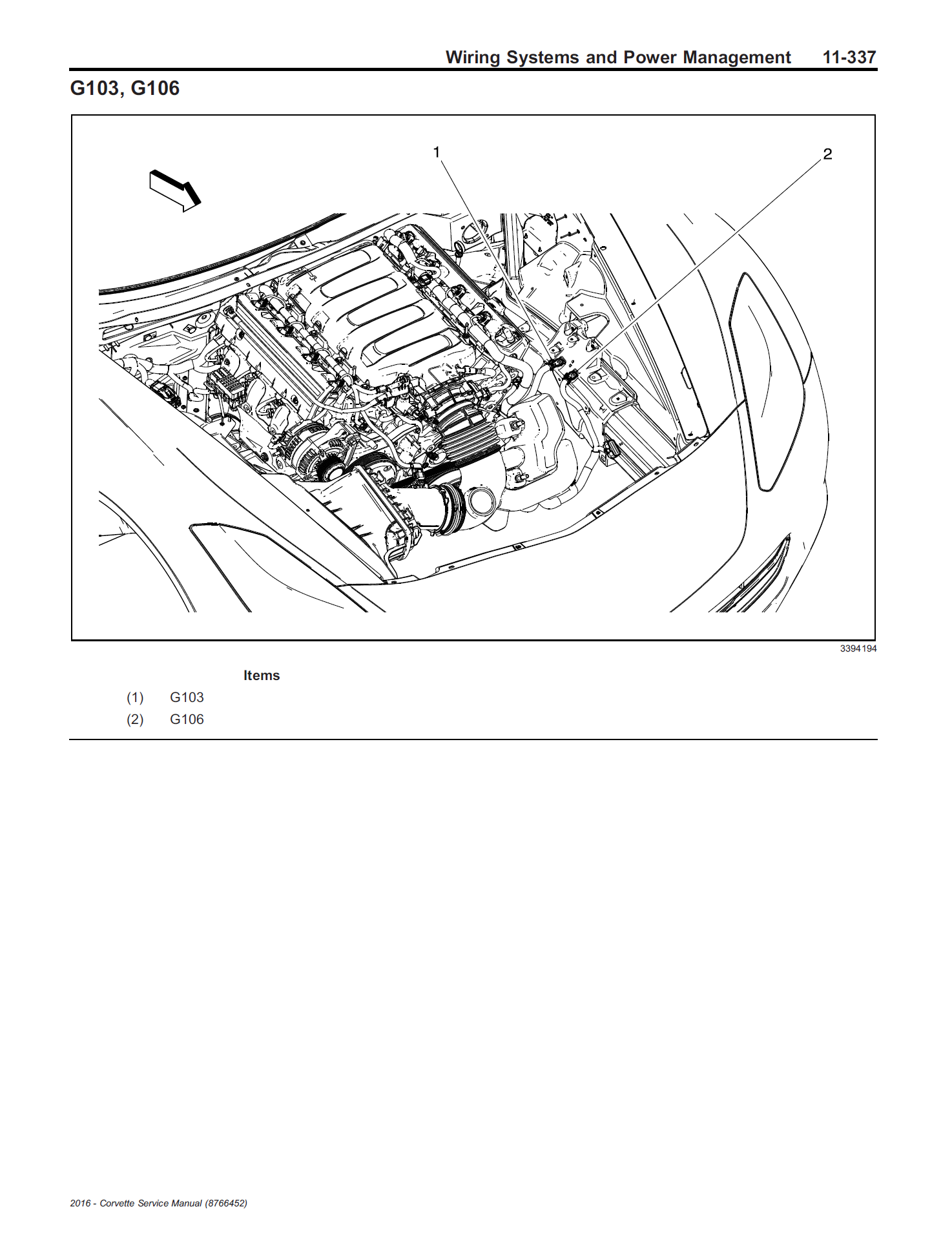 Wiring Systems and Power Management 11-337

G103, G106

1

2

3394194

Items

(1) G103

(2) G106

2016 - Corvette Service Manual (8766452)