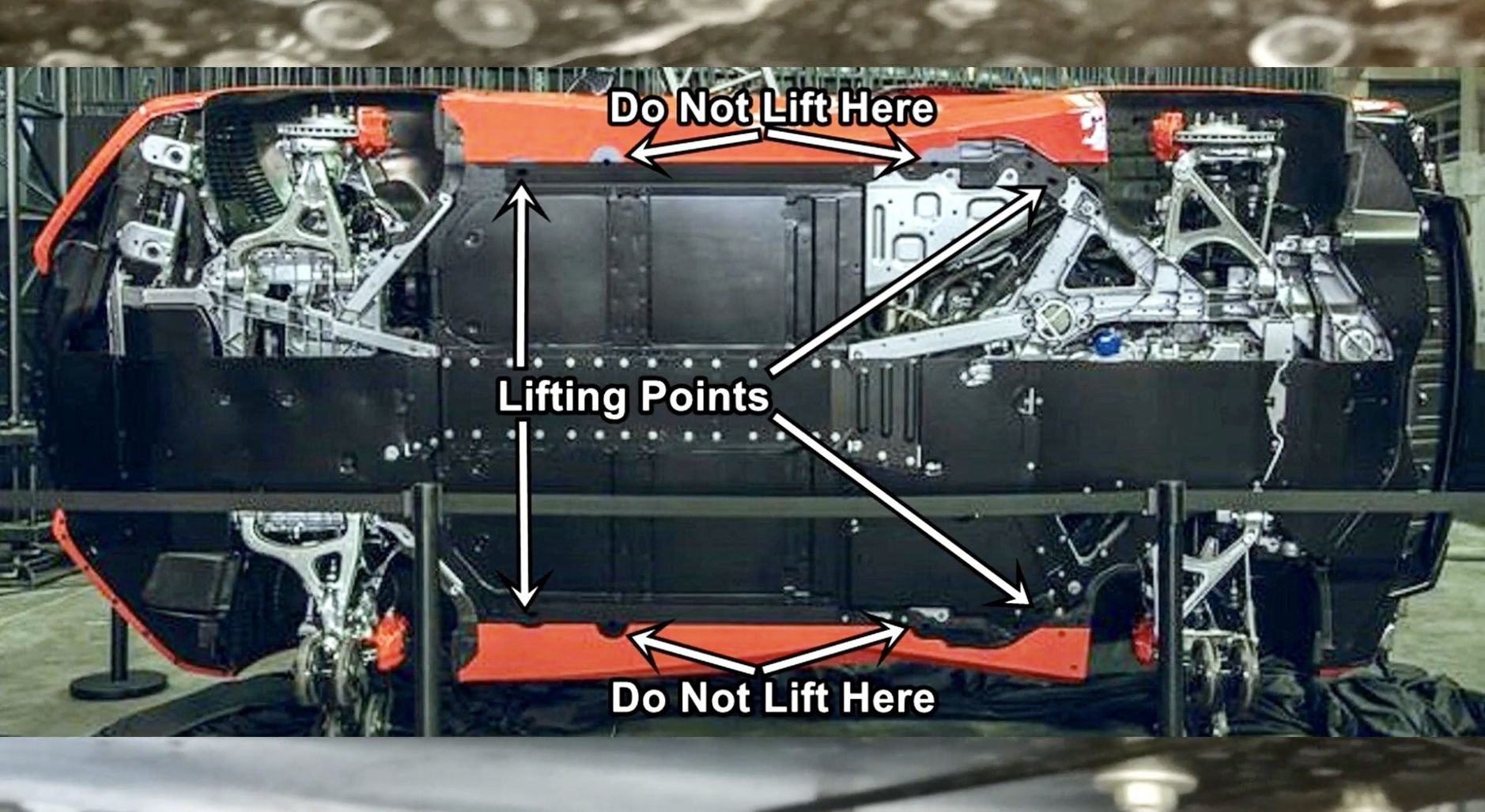 Do Not Lift Here

Lifting Points

Do Not Lift Here