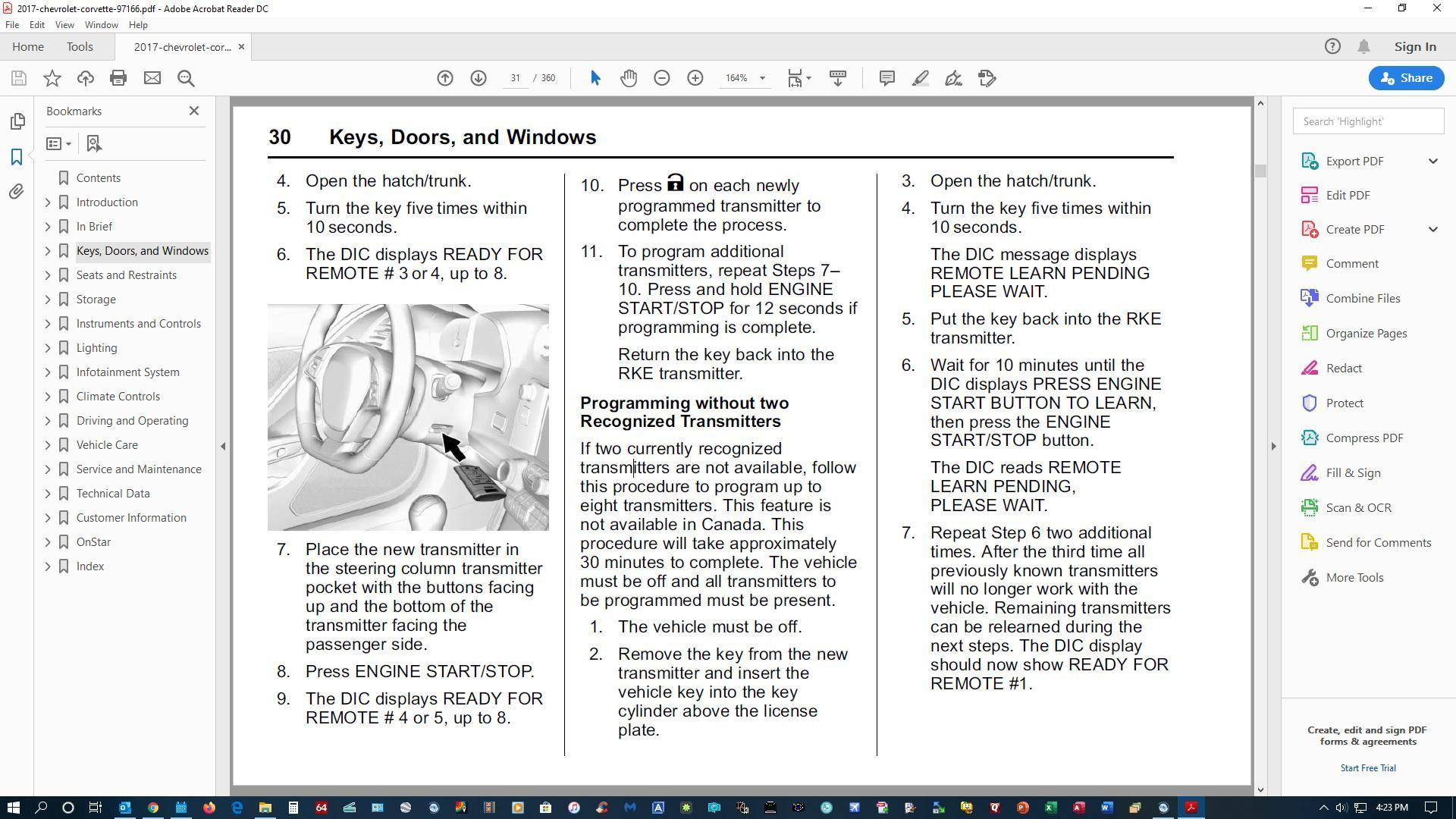 2017-chevrolet-corvette-97166.pdf - Adobe Acrobat Reader DC

File Edit View Window Help

Home Tools 2017-chevrolet-cor... ×

Sign In

31 / 360 164%

Share

Bookmarks

Contents
Introduction
In Brief
Keys, Doors, and Windows
Seats and Restraints
Storage
Instruments and Controls
Lighting
Infotainment System
Climate Controls
Driving and Operating
Vehicle Care
Service and Maintenance
Technical Data
Customer Information
OnStar
Index

30 Keys, Doors, and Windows

4. Open the hatch/trunk.

5. Turn the key five times within 10 seconds.

6. The DIC displays READY FOR REMOTE # 3 or 4, up to 8.

7. Place the new transmitter in the steering column transmitter pocket with the buttons facing up and the bottom of the transmitter facing the passenger side.

8. Press ENGINE START/STOP.

9. The DIC displays READY FOR REMOTE # 4 or 5, up to 8.

10. Press on each newly programmed transmitter to complete the process.

11. To program additional transmitters, repeat Steps 7–10. Press and hold ENGINE START/STOP for 12 seconds if programming is complete.

Return the key back into the RKE transmitter.

Programming without two Recognized Transmitters

If two currently recognized transmitters are not available, follow this procedure to program up to eight transmitters. This feature is not available in Canada. This procedure will take approximately 30 minutes to complete. The vehicle must be off and all transmitters to be programmed must be present.

1. The vehicle must be off.

2. Remove the key from the new transmitter and insert the vehicle key into the key cylinder above the license plate.

3. Open the hatch/trunk.

4. Turn the key five times within 10 seconds.

The DIC message displays REMOTE LEARN PENDING PLEASE WAIT.

5. Put the key back into the RKE transmitter.

6. Wait for 10 minutes until the DIC displays PRESS ENGINE START BUTTON TO LEARN, then press the ENGINE START/STOP button.

The DIC reads REMOTE LEARN PENDING, PLEASE WAIT.

7. Repeat Step 6 two additional times. After the third time all previously known transmitters will no longer work with the vehicle. Remaining transmitters can be relearned during the next steps. The DIC display should now show READY FOR REMOTE #1.

Search 'Highlight'
Export PDF
Edit PDF
Create PDF
Comment
Combine Files
Organize Pages
Redact
Protect
Compress PDF
Fill & Sign
Scan & OCR
Send for Comments
More Tools

Create, edit and sign PDF forms & agreements
Start Free Trial

4:23 PM