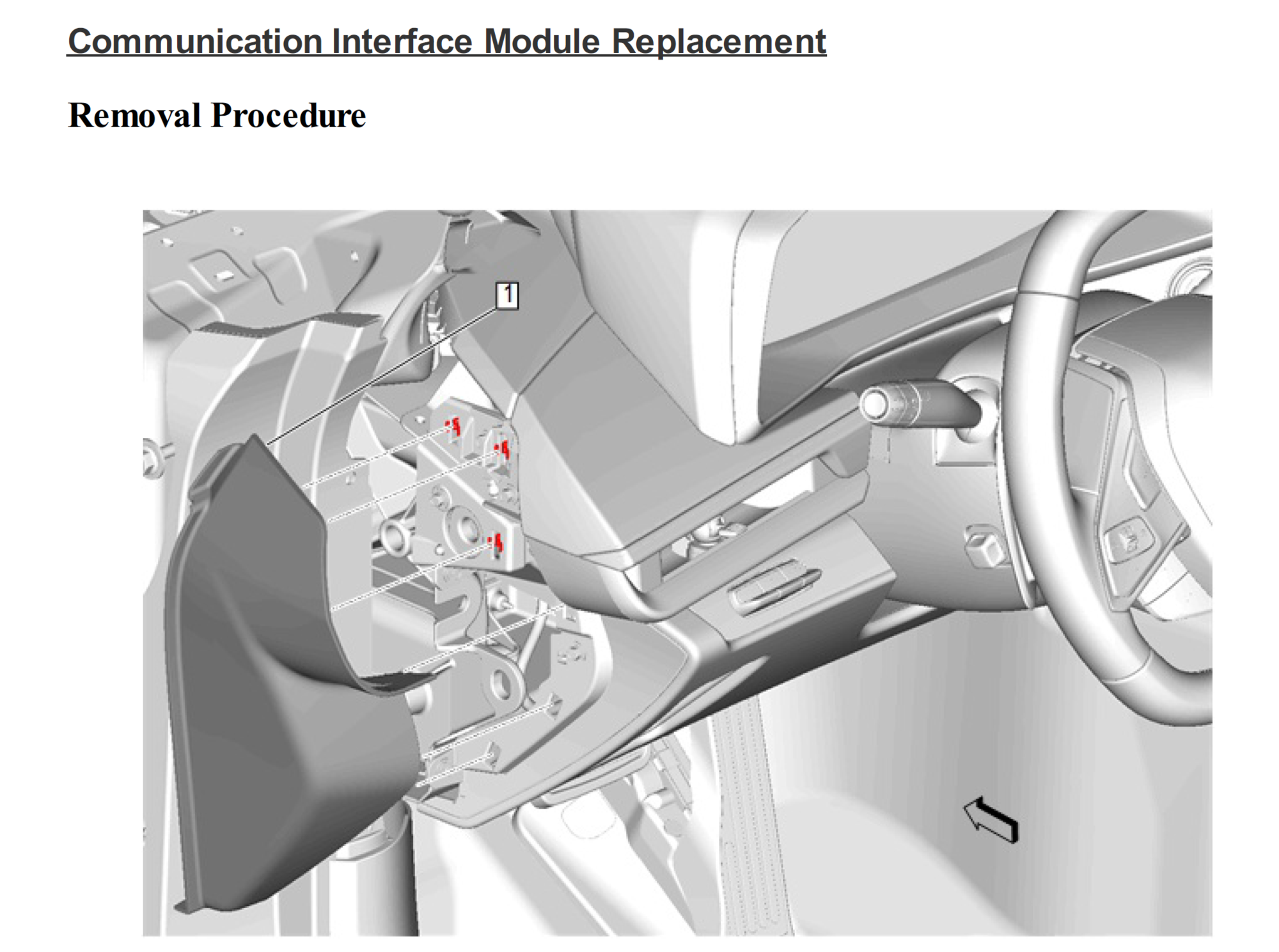 Communication Interface Module Replacement

Removal Procedure

1