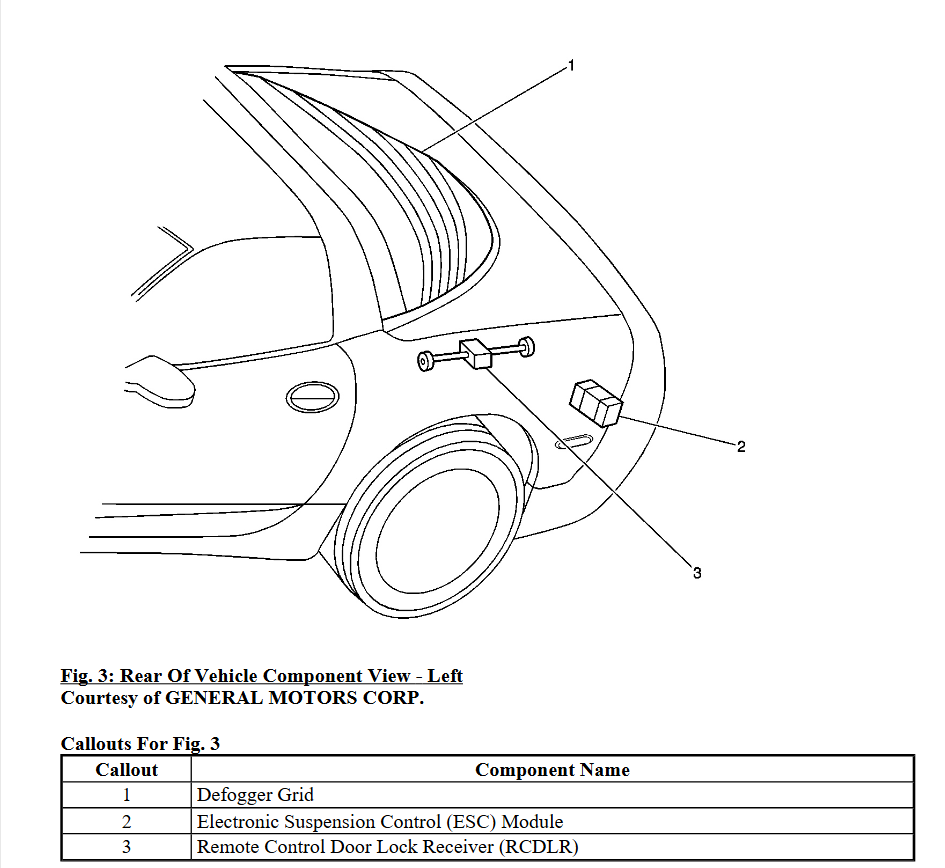 1

2

3

Fig. 3: Rear Of Vehicle Component View - Left
Courtesy of GENERAL MOTORS CORP.

Callouts For Fig. 3

| Callout | Component Name |
|---|---|
| 1 | Defogger Grid |
| 2 | Electronic Suspension Control (ESC) Module |
| 3 | Remote Control Door Lock Receiver (RCDLR) |