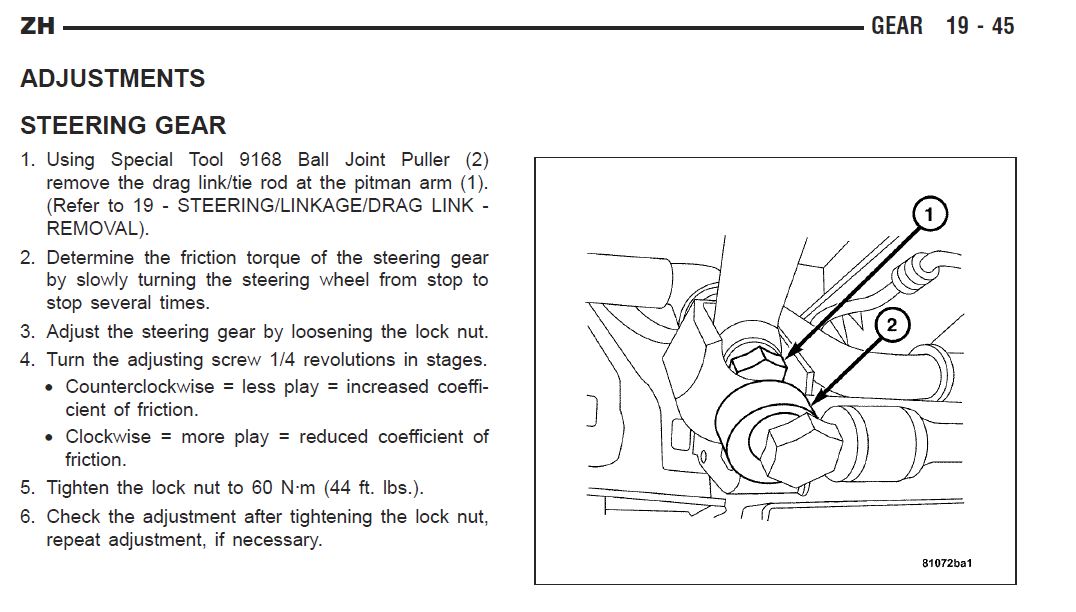 ZH GEAR 19 - 45

ADJUSTMENTS

STEERING GEAR

1. Using Special Tool 9168 Ball Joint Puller (2) remove the drag link/tie rod at the pitman arm (1). (Refer to 19 - STEERING/LINKAGE/DRAG LINK - REMOVAL).

2. Determine the friction torque of the steering gear by slowly turning the steering wheel from stop to stop several times.

3. Adjust the steering gear by loosening the lock nut.

4. Turn the adjusting screw 1/4 revolutions in stages.

• Counterclockwise = less play = increased coefficient of friction.

• Clockwise = more play = reduced coefficient of friction.

5. Tighten the lock nut to 60 N·m (44 ft. lbs.).

6. Check the adjustment after tightening the lock nut, repeat adjustment, if necessary.

1

2

81072ba1