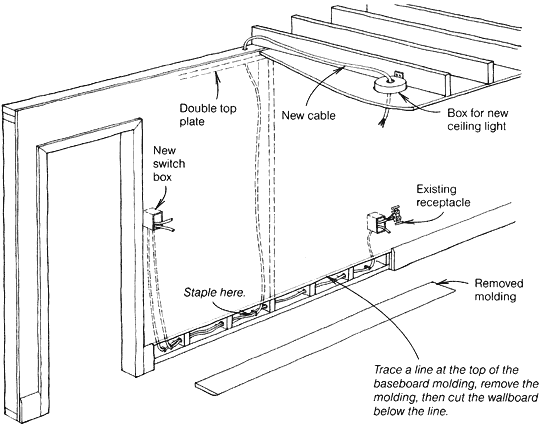 Double top plate

New cable

Box for new ceiling light

New switch box

Existing receptacle

Staple here.

Removed molding

Trace a line at the top of the baseboard molding, remove the molding, then cut the wallboard below the line.